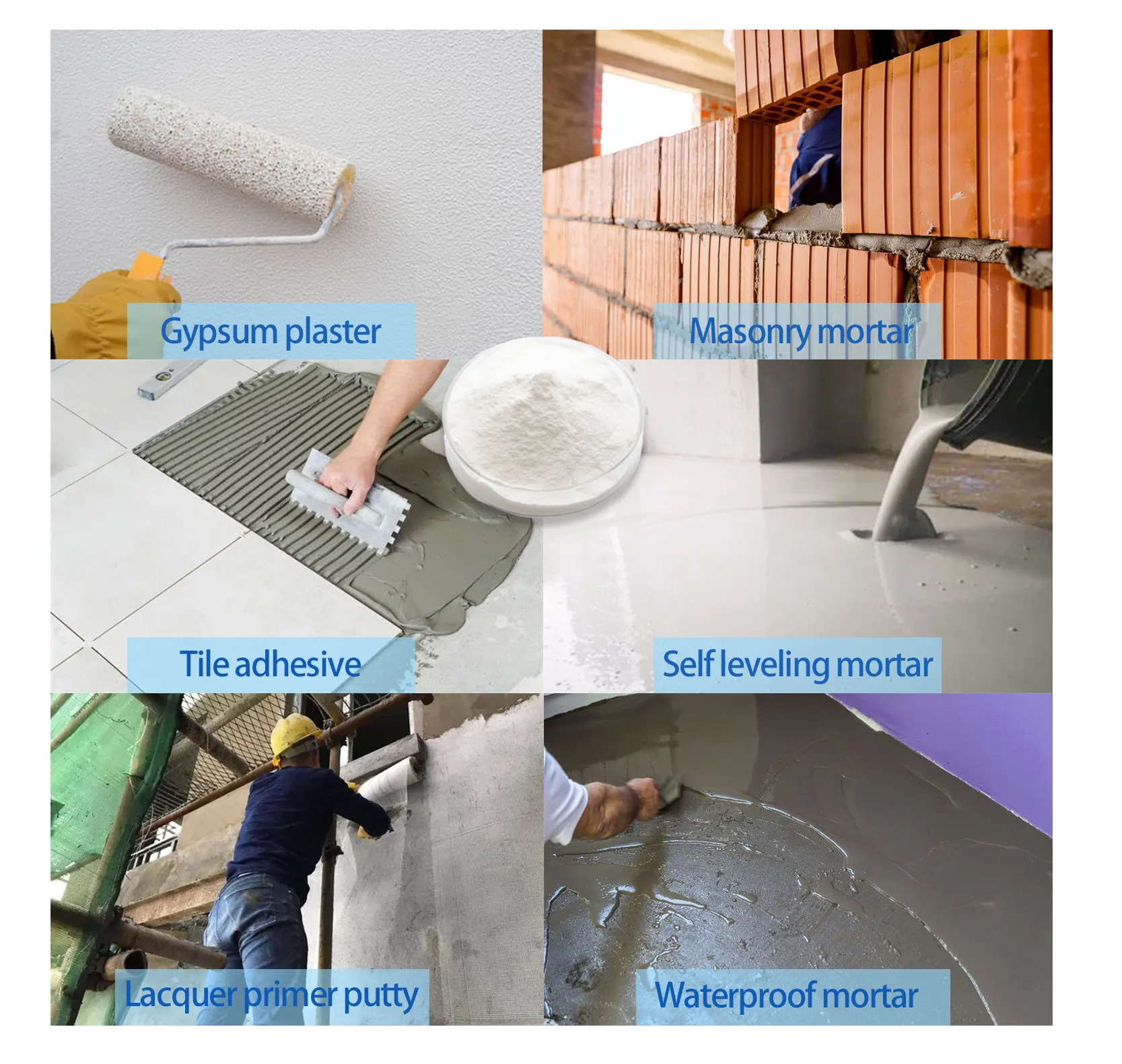 Gypsum plaster

Masonry mortar

Tile adhesive

Self leveling mortar

Lacquer primer putty

Waterproof mortar