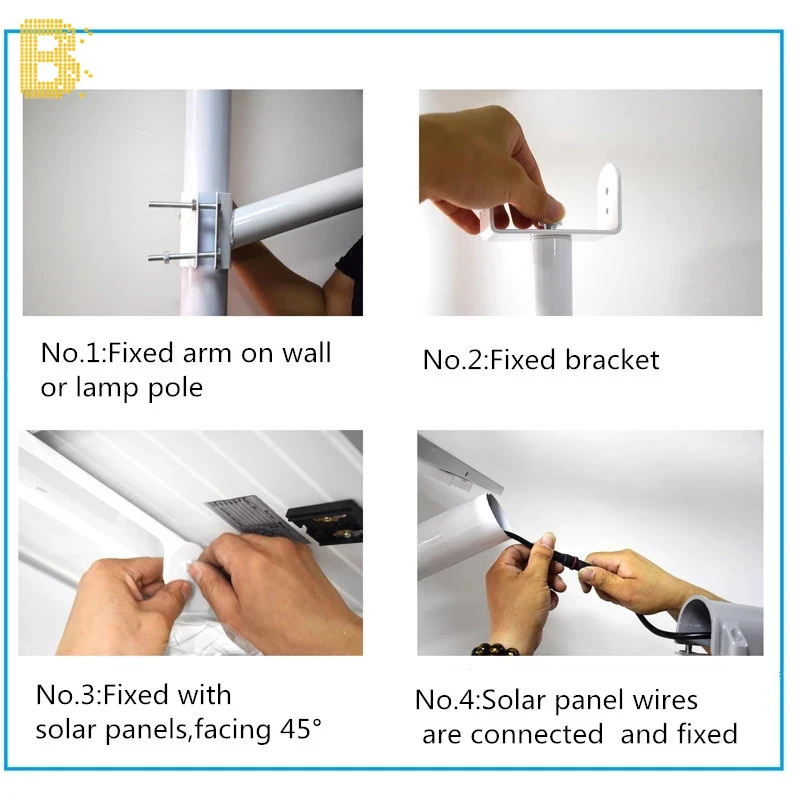 B

No.1:Fixed arm on wall or lamp pole

No.2:Fixed bracket

No.3:Fixed with solar panels,facing 45°

No.4:Solar panel wires are connected and fixed