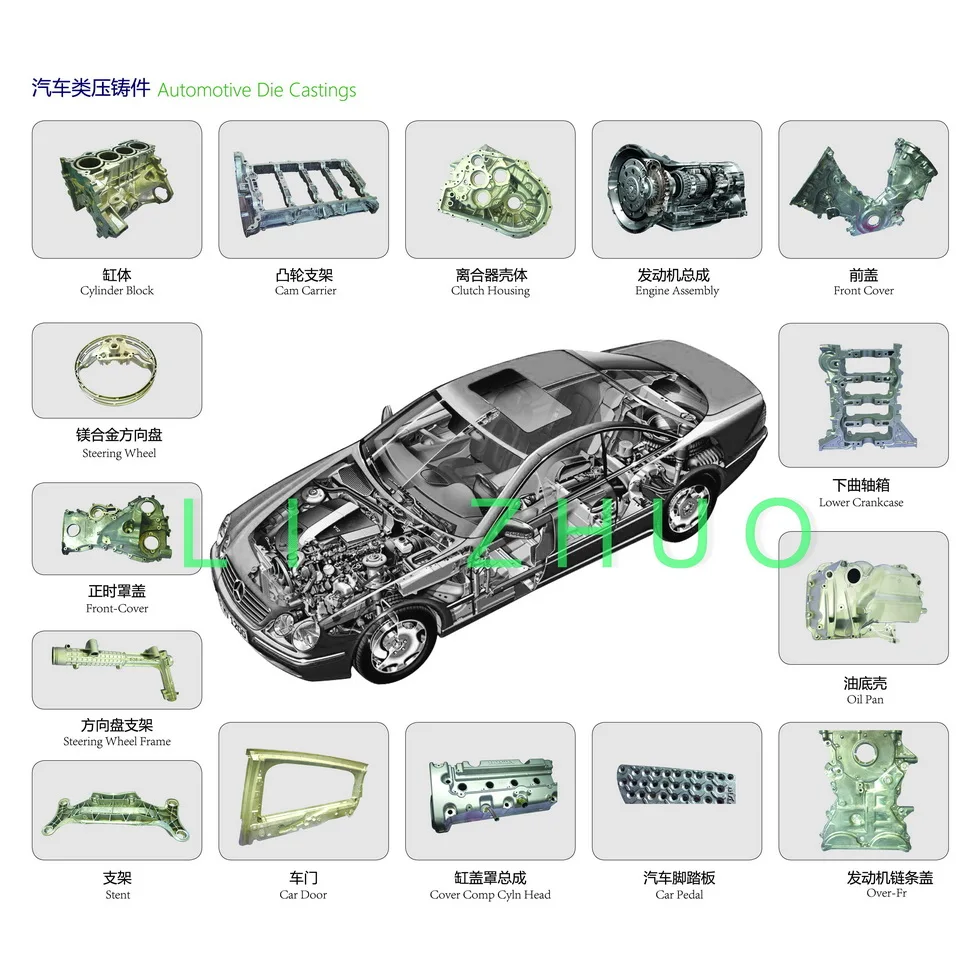 汽车类压铸件 Automotive Die Castings

缸体
Cylinder Block

凸轮支架
Cam Carrier

离合器壳体
Clutch Housing

发动机总成
Engine Assembly

前盖
Front Cover

镁合金方向盘
Steering Wheel

下曲轴箱
Lower Crankcase

LIZHUO

正时罩盖
Front-Cover

油底壳
Oil Pan

方向盘支架
Steering Wheel Frame

支架
Stent

车门
Car Door

缸盖罩总成
Cover Comp Cyln Head

汽车脚踏板
Car Pedal

发动机链条盖
Over-Fr