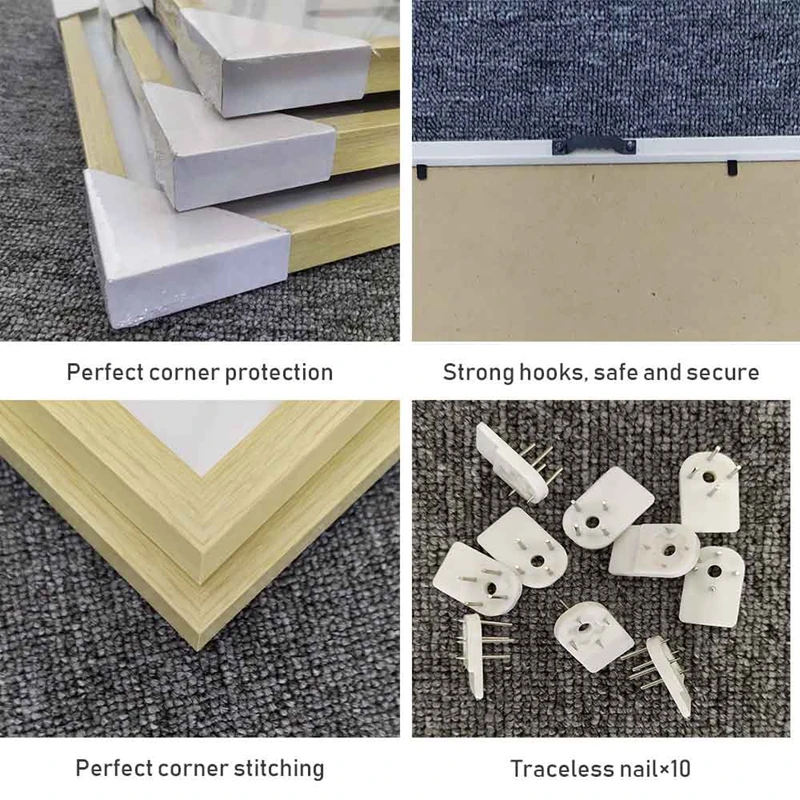 Perfect corner protection

Strong hooks, safe and secure

Perfect corner stitching

Traceless nail×10