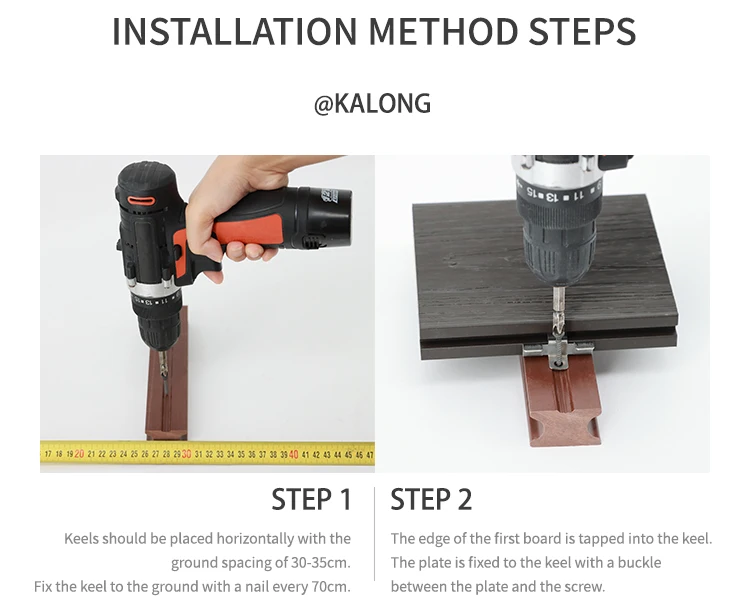 INSTALLATION METHOD STEPS

@KALONG

17 18 19 20 21 22 23 24 25 26 27 28 29 30 31 32 33 34 35 36 37 38 39 40 41 42 43 44 45 46 47

STEP 1

Keels should be placed horizontally with the ground spacing of 30-35cm.
Fix the keel to the ground with a nail every 70cm.

STEP 2

The edge of the first board is tapped into the keel.
The plate is fixed to the keel with a buckle between the plate and the screw.