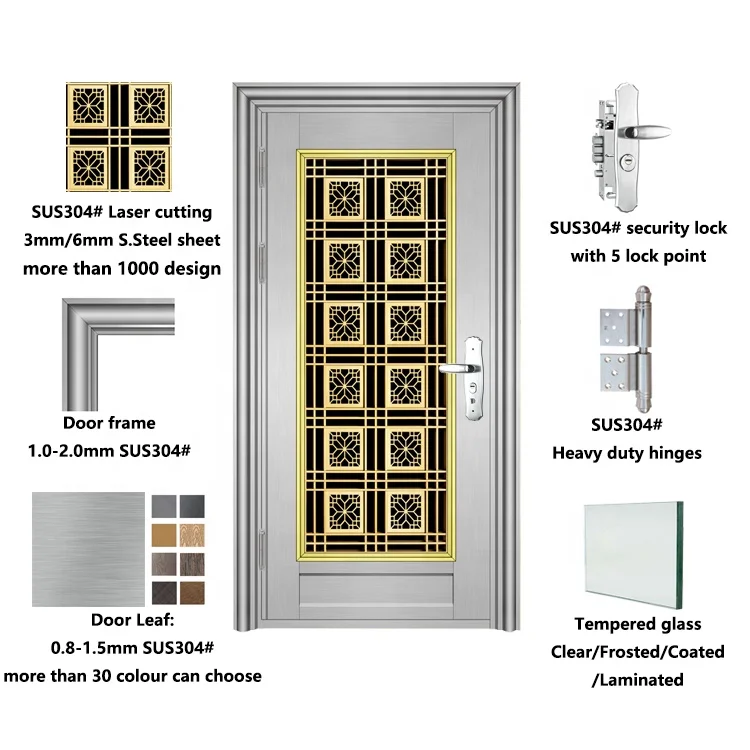 SUS304# Laser cutting
3mm/6mm S.Steel sheet
more than 1000 design

Door frame
1.0-2.0mm SUS304#

Door Leaf:
0.8-1.5mm SUS304#
more than 30 colour can choose

SUS304# security lock
with 5 lock point

SUS304#
Heavy duty hinges

Tempered glass
Clear/Frosted/Coated
/Laminated