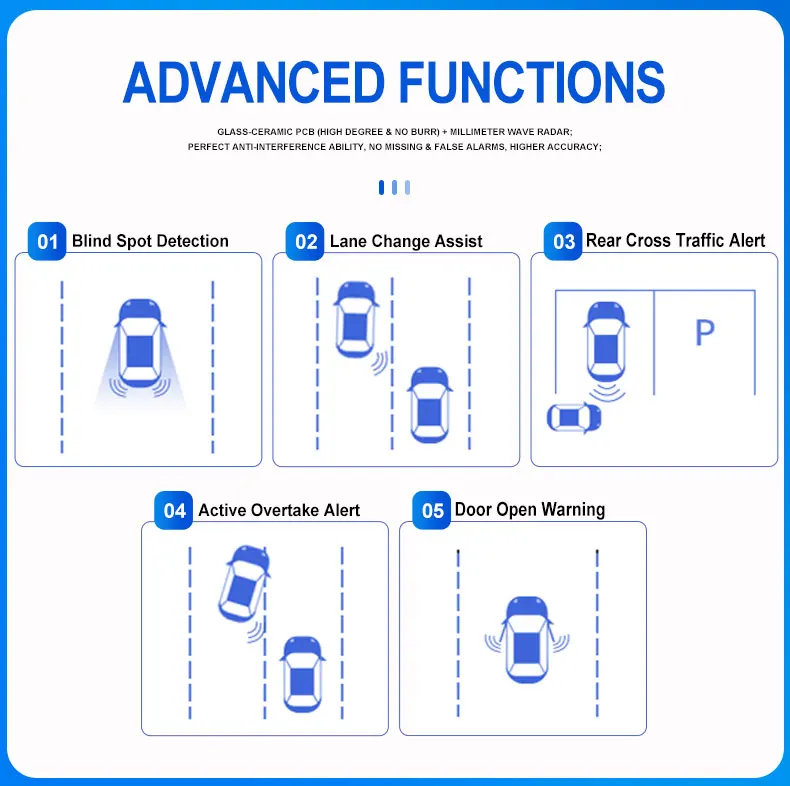 ADVANCED FUNCTIONS

GLASS-CERAMIC PCB (HIGH DEGREE & NO BURR) + MILLIMETER WAVE RADAR;
PERFECT ANTI-INTERFERENCE ABILITY, NO MISSING & FALSE ALARMS, HIGHER ACCURACY;

01 Blind Spot Detection

02 Lane Change Assist

03 Rear Cross Traffic Alert

P

04 Active Overtake Alert

05 Door Open Warning