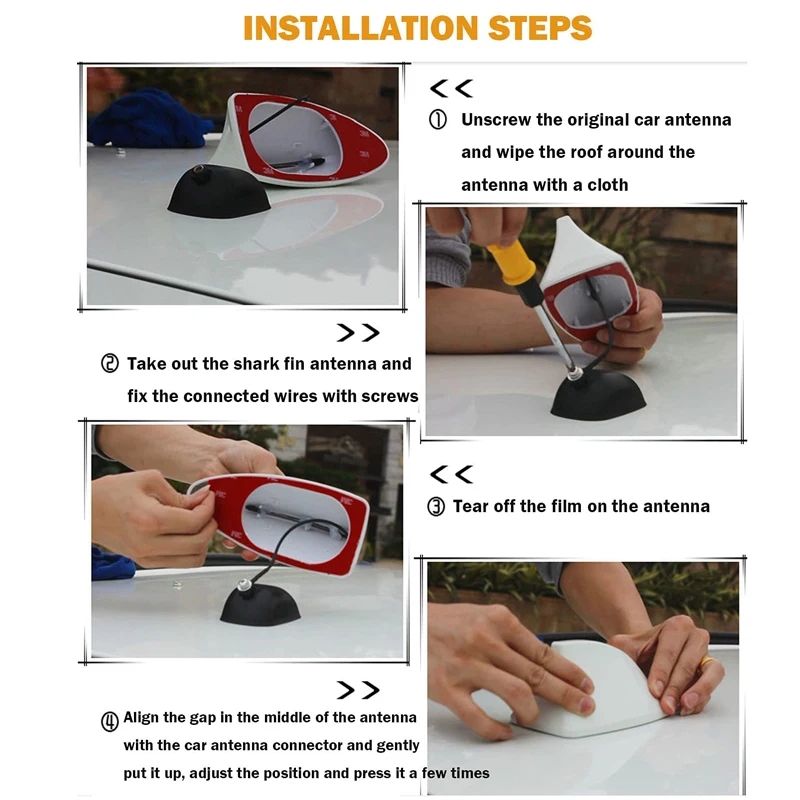 INSTALLATION STEPS

<<

① Unscrew the original car antenna and wipe the roof around the antenna with a cloth

>>

② Take out the shark fin antenna and fix the connected wires with screws

<<

③ Tear off the film on the antenna

>>

④ Align the gap in the middle of the antenna with the car antenna connector and gently put it up, adjust the position and press it a few times