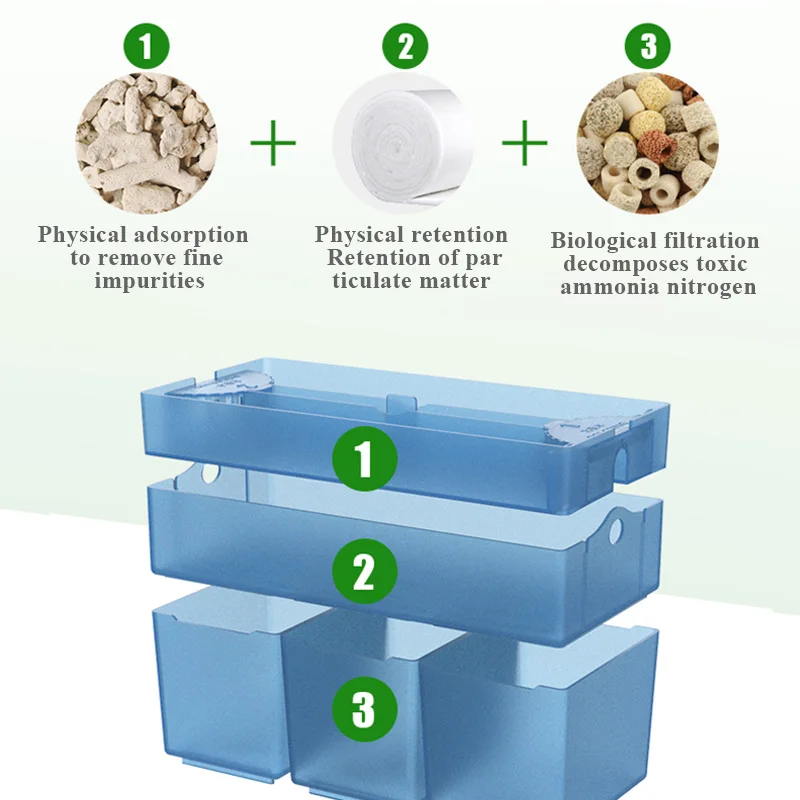 1

Physical adsorption to remove fine impurities

+

2

Physical retention Retention of par ticulate matter

+

3

Biological filtration decomposes toxic ammonia nitrogen

1

2

3