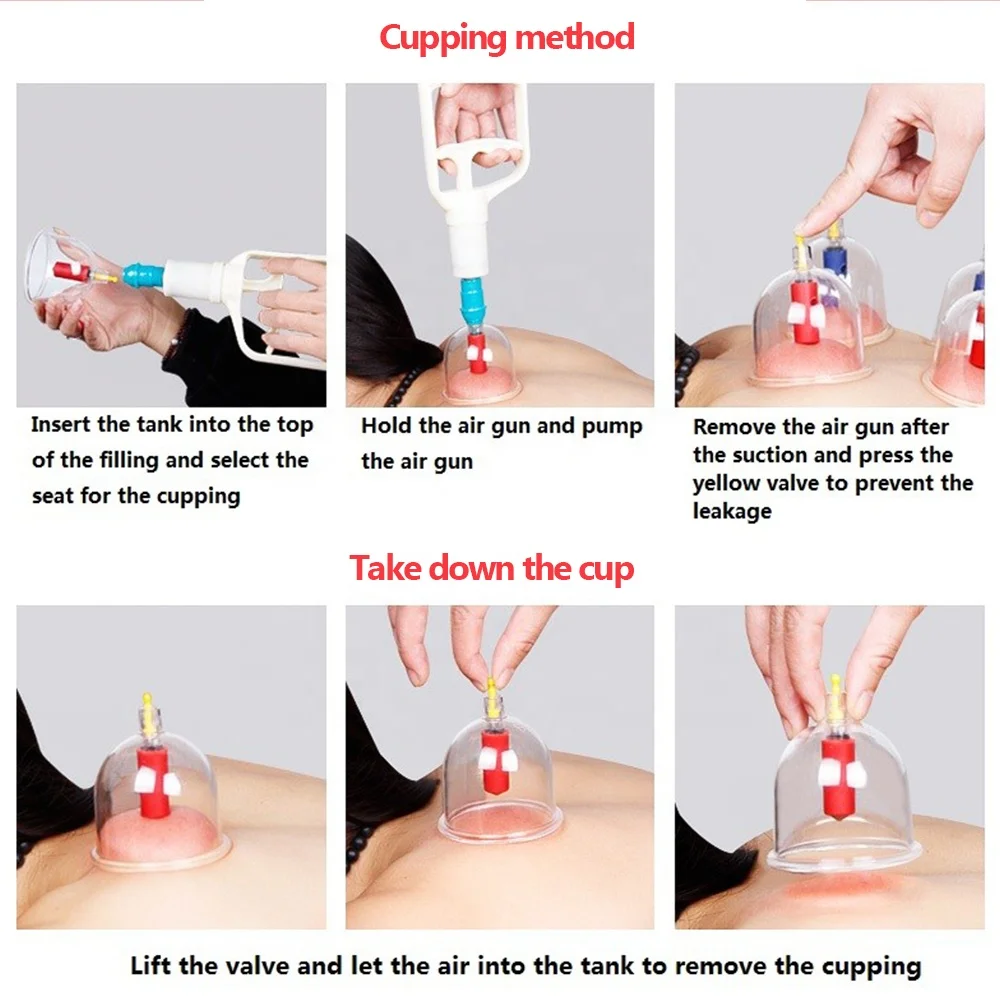 Cupping method

Insert the tank into the top of the filling and select the seat for the cupping

Hold the air gun and pump the air gun

Remove the air gun after the suction and press the yellow valve to prevent the leakage

Take down the cup

Lift the valve and let the air into the tank to remove the cupping