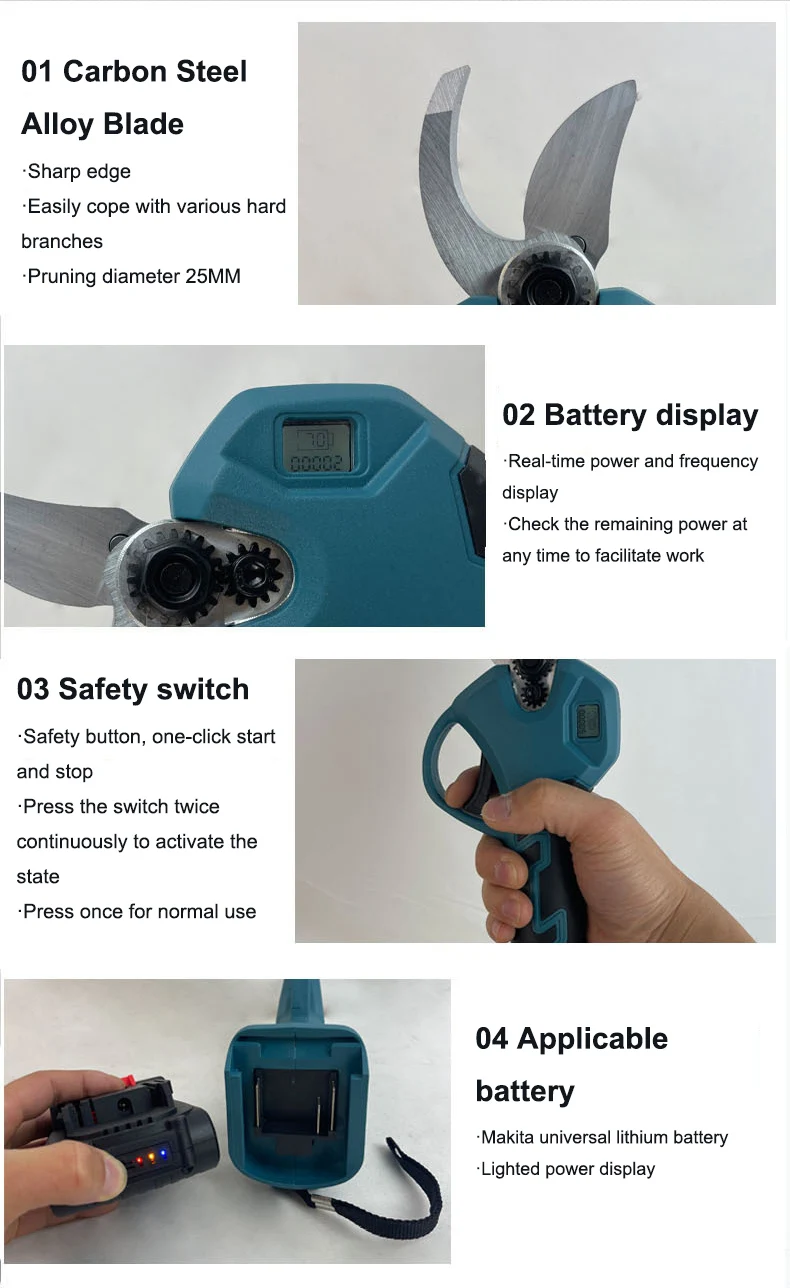 01 Carbon Steel Alloy Blade

·Sharp edge
·Easily cope with various hard branches
·Pruning diameter 25MM

70
00002

02 Battery display

·Real-time power and frequency display
·Check the remaining power at any time to facilitate work

03 Safety switch

·Safety button, one-click start and stop
·Press the switch twice continuously to activate the state
·Press once for normal use

04 Applicable battery

·Makita universal lithium battery
·Lighted power display