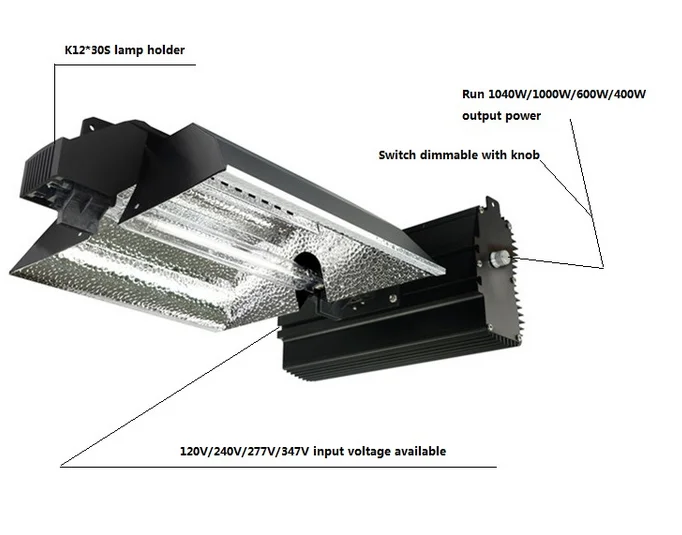 K12*30S lamp holder

Run 1040W/1000W/600W/400W output power

Switch dimmable with knob

120V/240V/277V/347V input voltage available