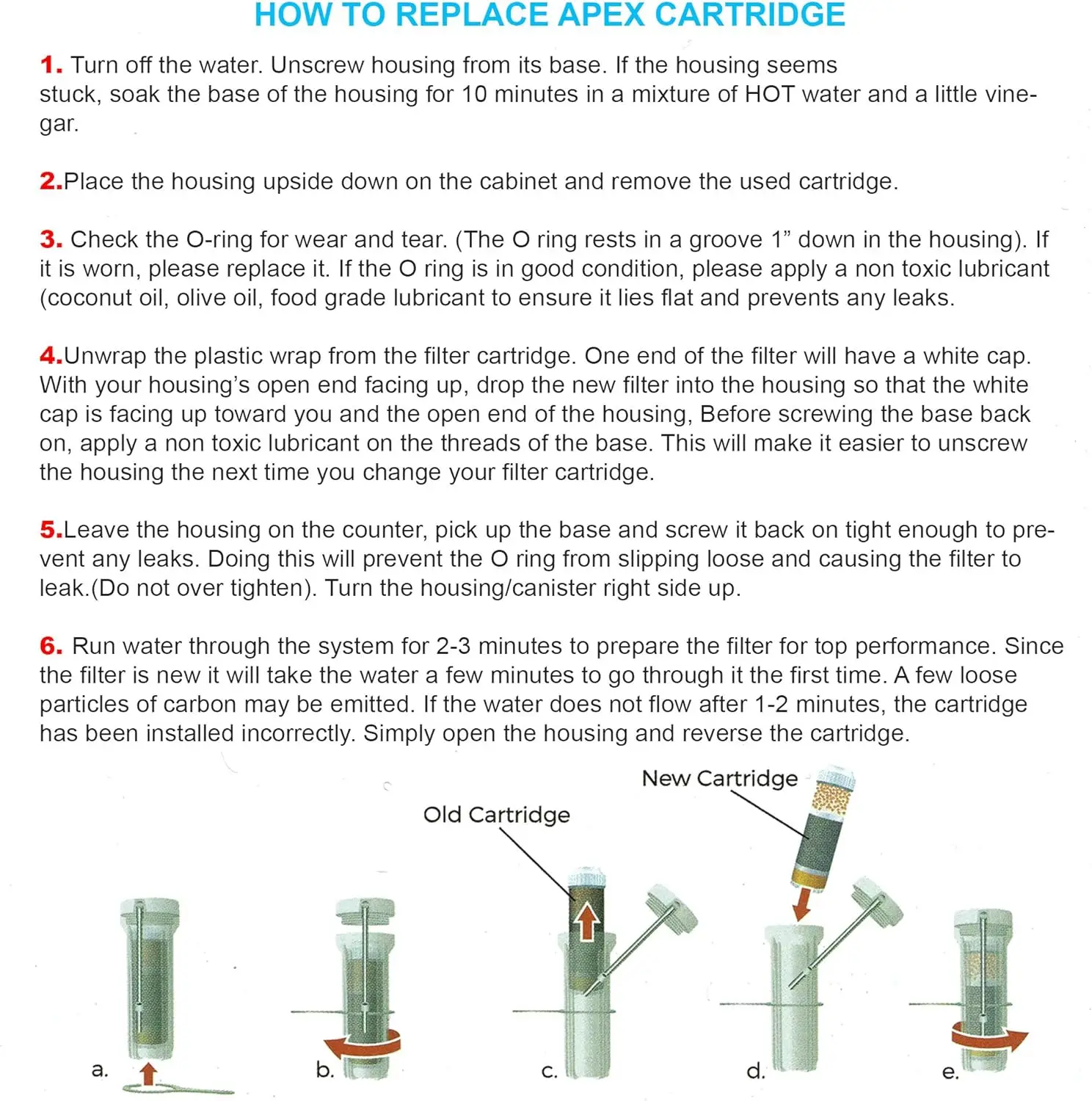 HOW TO REPLACE APEX CARTRIDGE

1. Turn off the water. Unscrew housing from its base. If the housing seems stuck, soak the base of the housing for 10 minutes in a mixture of HOT water and a little vinegar.

2.Place the housing upside down on the cabinet and remove the used cartridge.

3. Check the O-ring for wear and tear. (The O ring rests in a groove 1” down in the housing). If it is worn, please replace it. If the O ring is in good condition, please apply a non toxic lubricant (coconut oil, olive oil, food grade lubricant to ensure it lies flat and prevents any leaks.

4.Unwrap the plastic wrap from the filter cartridge. One end of the filter will have a white cap. With your housing’s open end facing up, drop the new filter into the housing so that the white cap is facing up toward you and the open end of the housing, Before screwing the base back on, apply a non toxic lubricant on the threads of the base. This will make it easier to unscrew the housing the next time you change your filter cartridge.

5.Leave the housing on the counter, pick up the base and screw it back on tight enough to prevent any leaks. Doing this will prevent the O ring from slipping loose and causing the filter to leak.(Do not over tighten). Turn the housing/canister right side up.

6. Run water through the system for 2-3 minutes to prepare the filter for top performance. Since the filter is new it will take the water a few minutes to go through it the first time. A few loose particles of carbon may be emitted. If the water does not flow after 1-2 minutes, the cartridge has been installed incorrectly. Simply open the housing and reverse the cartridge.

New Cartridge
Old Cartridge
a.
b.
c.
d.
e.