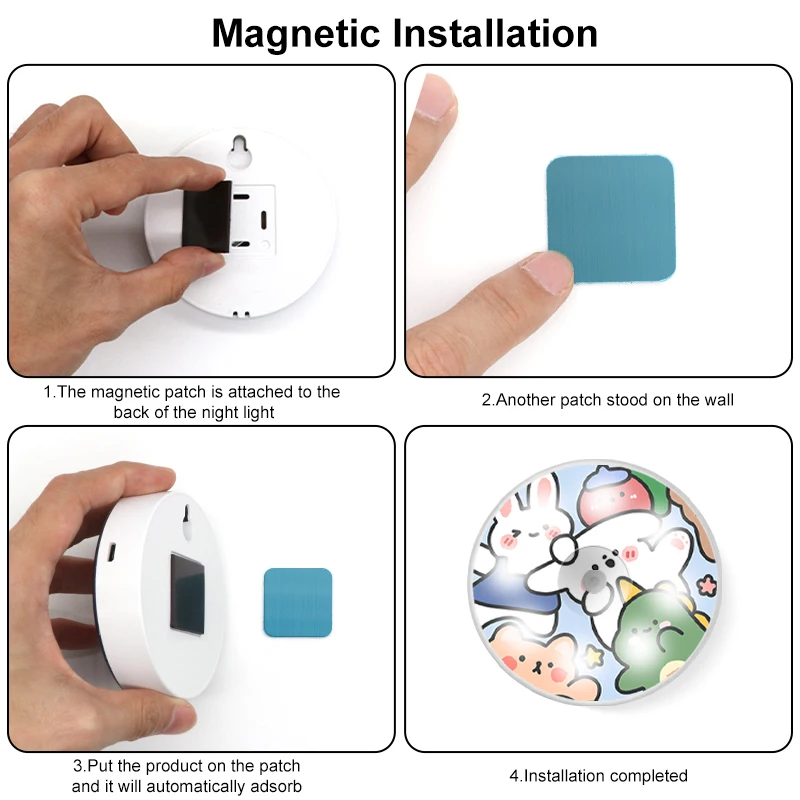 Magnetic Installation

1.The magnetic patch is attached to the back of the night light

2.Another patch stood on the wall

3.Put the product on the patch and it will automatically adsorb

4.Installation completed