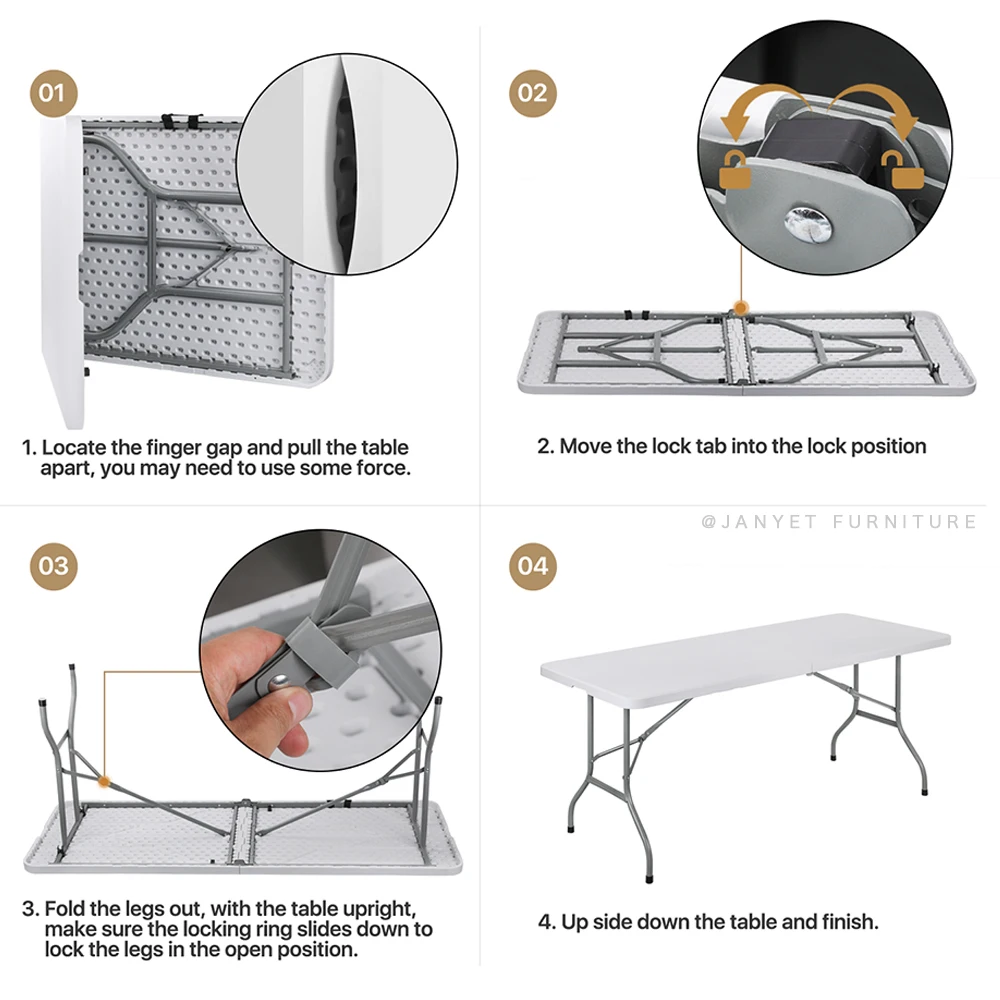 01

1. Locate the finger gap and pull the table apart, you may need to use some force.

02

2. Move the lock tab into the lock position

@JANYET FURNITURE

03

3. Fold the legs out, with the table upright, make sure the locking ring slides down to lock the legs in the open position.

04

4. Up side down the table and finish.