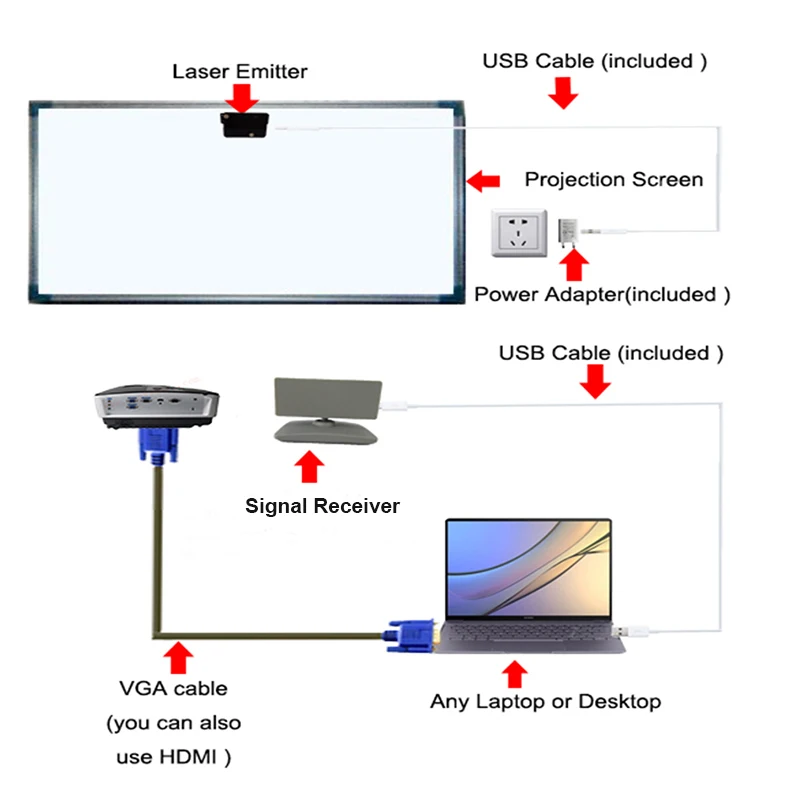 Laser Emitter

USB Cable (included )

Projection Screen

Power Adapter(included )

USB Cable (included )

Signal Receiver

VGA cable (you can also use HDMI )

Any Laptop or Desktop