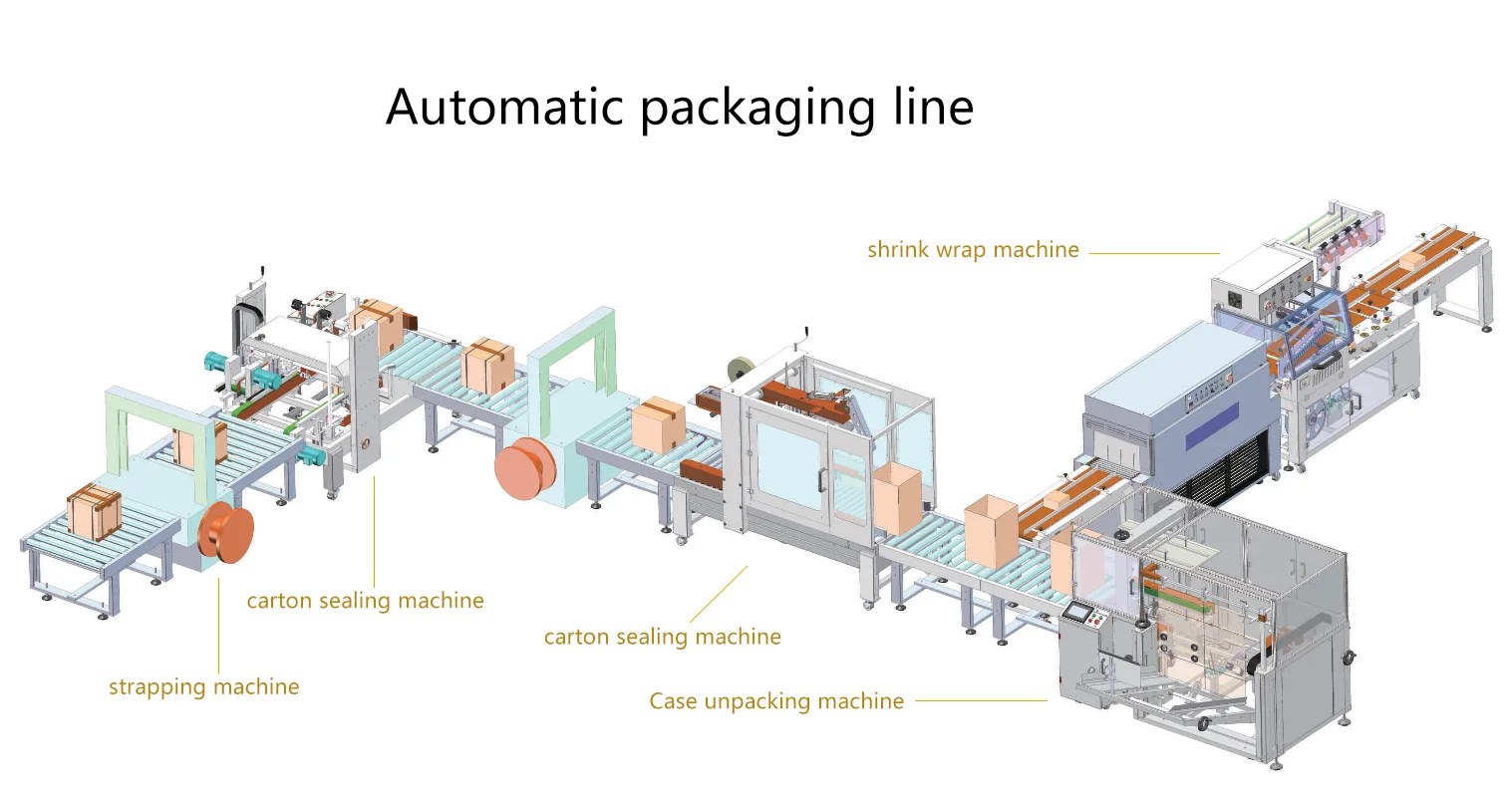 Automatic packaging line

shrink wrap machine

carton sealing machine

carton sealing machine

strapping machine

Case unpacking machine