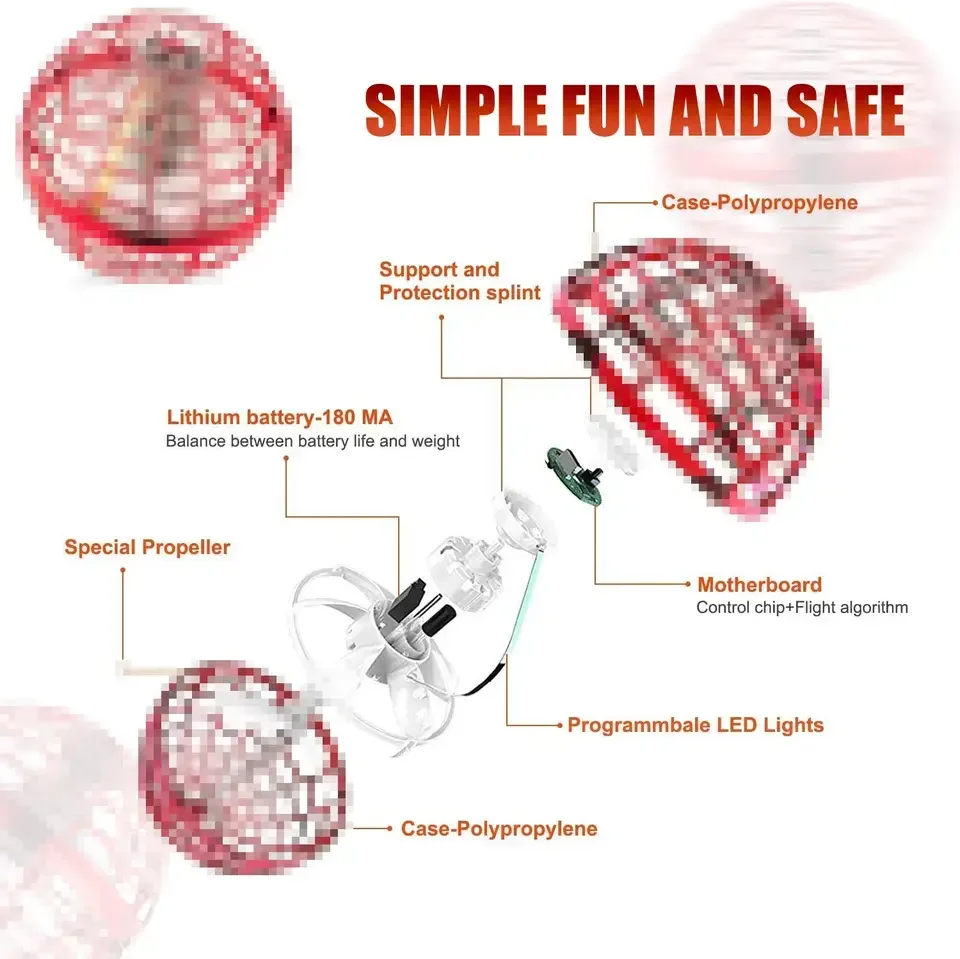 SIMPLE FUN AND SAFE

Case-Polypropylene

Support and Protection splint

Lithium battery-180 MA
Balance between battery life and weight

Special Propeller

Motherboard
Control chip+Flight algorithm

Programmbale LED Lights

Case-Polypropylene