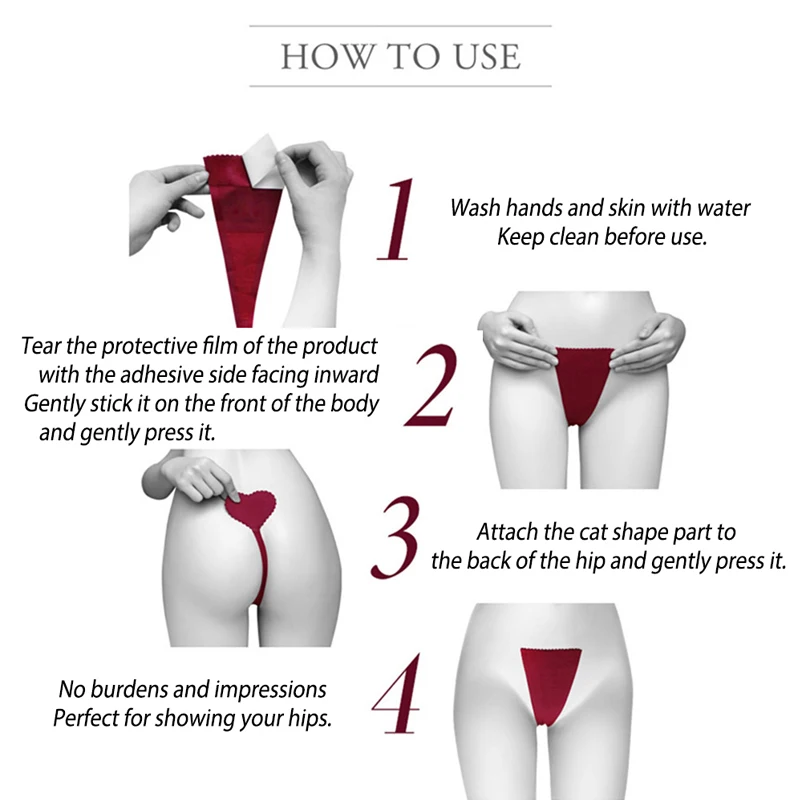 HOW TO USE

1

Wash hands and skin with water
Keep clean before use.

Tear the protective film of the product with the adhesive side facing inward Gently stick it on the front of the body and gently press it.

2

3

Attach the cat shape part to the back of the hip and gently press it.

No burdens and impressions
Perfect for showing your hips.

4