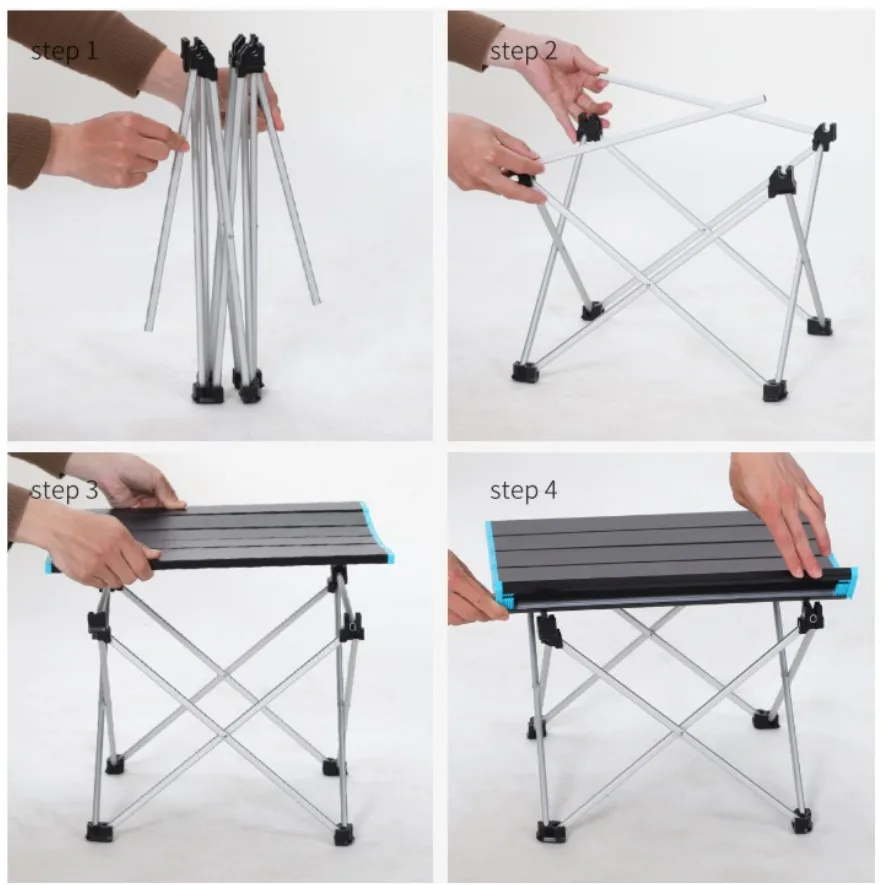 step 1

step 2

step 3

step 4