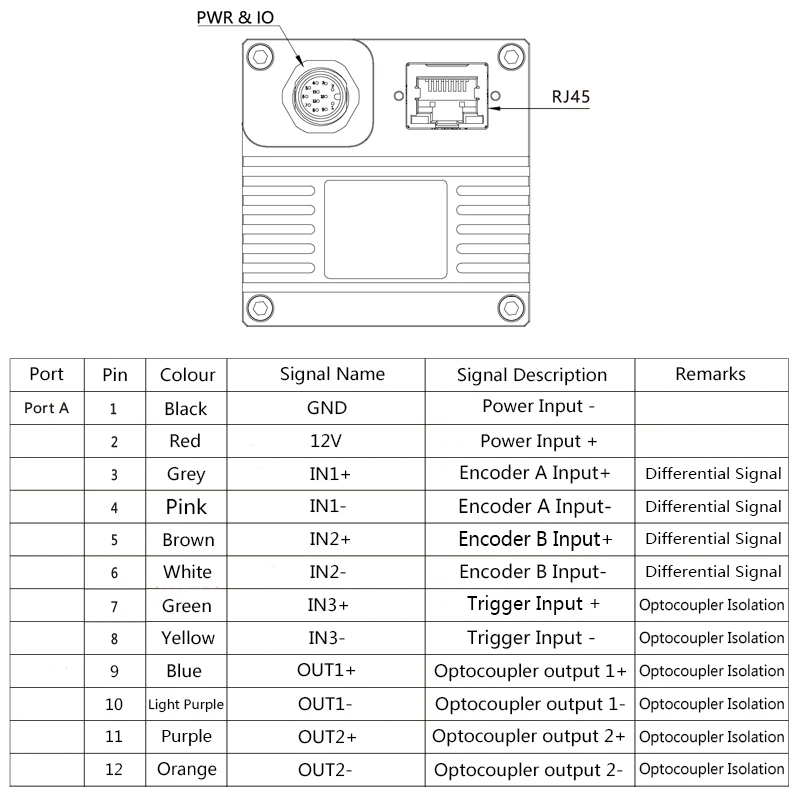 PWR & IO

RJ45

| Port | Pin | Colour | Signal Name | Signal Description | Remarks |
|---|---|---|---|---|---|
| Port A | 1 | Black | GND | Power Input - | |
| | 2 | Red | 12V | Power Input + | |
| | 3 | Grey | IN1+ | Encoder A Input+ | Differential Signal |
| | 4 | Pink | IN1- | Encoder A Input- | Differential Signal |
| | 5 | Brown | IN2+ | Encoder B Input+ | Differential Signal |
| | 6 | White | IN2- | Encoder B Input- | Differential Signal |
| | 7 | Green | IN3+ | Trigger Input + | Optocoupler Isolation |
| | 8 | Yellow | IN3- | Trigger Input - | Optocoupler Isolation |
| | 9 | Blue | OUT1+ | Optocoupler output 1+ | Optocoupler Isolation |
| | 10 | Light Purple | OUT1- | Optocoupler output 1- | Optocoupler Isolation |
| | 11 | Purple | OUT2+ | Optocoupler output 2+ | Optocoupler Isolation |
| | 12 | Orange | OUT2- | Optocoupler output 2- | Optocoupler Isolation |