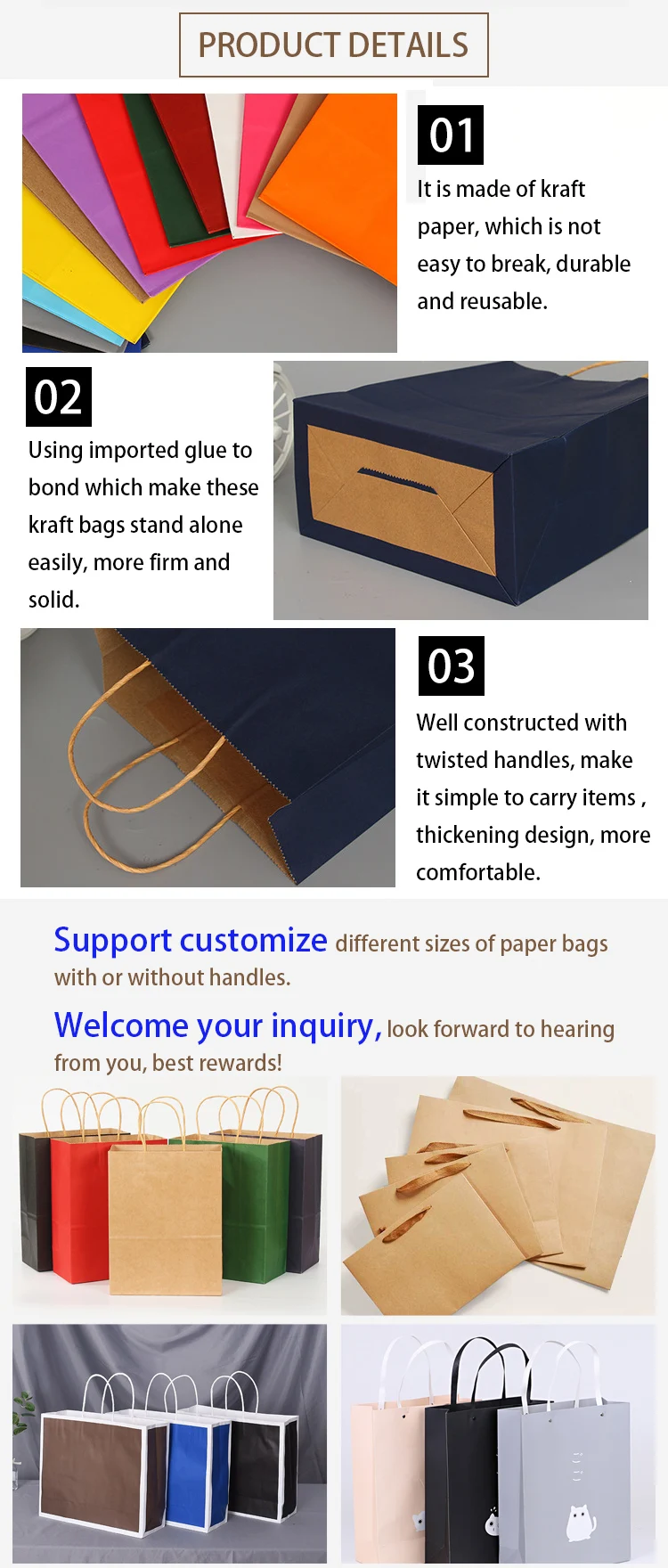 PRODUCT DETAILS

01

It is made of kraft paper, which is not easy to break, durable and reusable.

02

Using imported glue to bond which make these kraft bags stand alone easily, more firm and solid.

03

Well constructed with twisted handles, make it simple to carry items , thickening design, more comfortable.

Support customize different sizes of paper bags with or without handles.

Welcome your inquiry, look forward to hearing from you, best rewards!