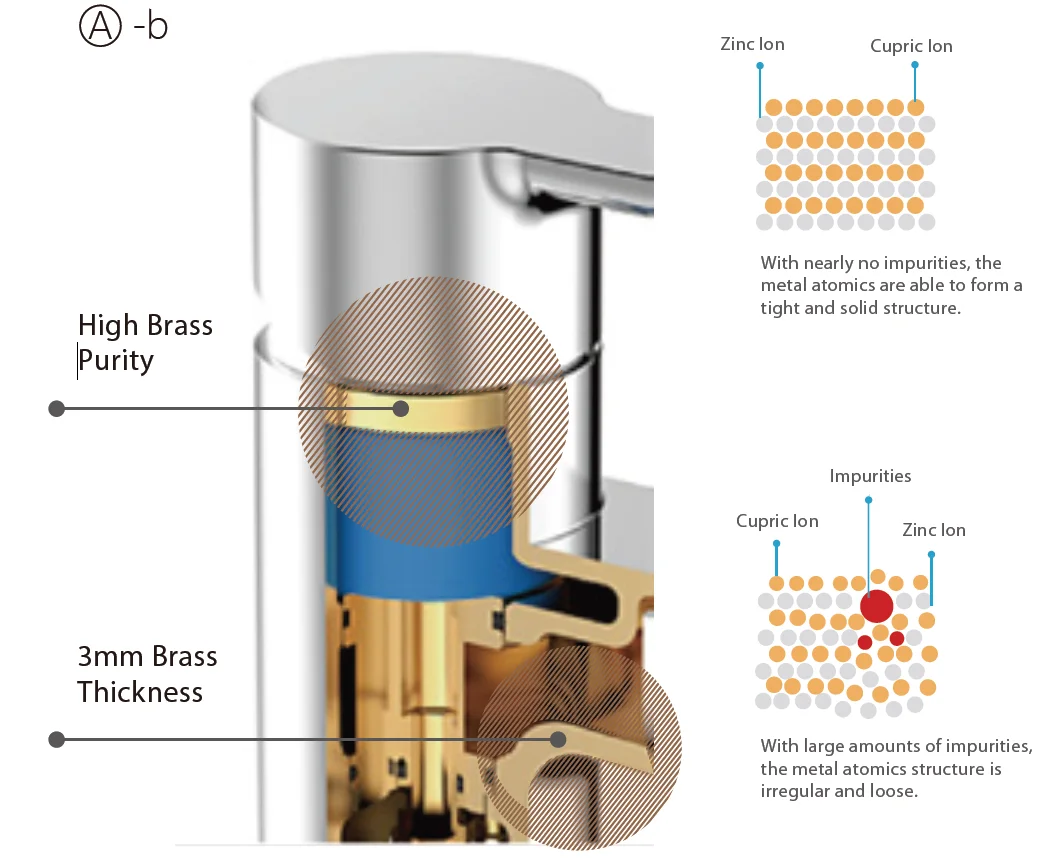 Ⓐ -b

High Brass Purity

3mm Brass Thickness

Zinc Ion

Cupric Ion

With nearly no impurities, the metal atomics are able to form a tight and solid structure.

Impurities

Cupric Ion

Zinc Ion

With large amounts of impurities, the metal atomics structure is irregular and loose.