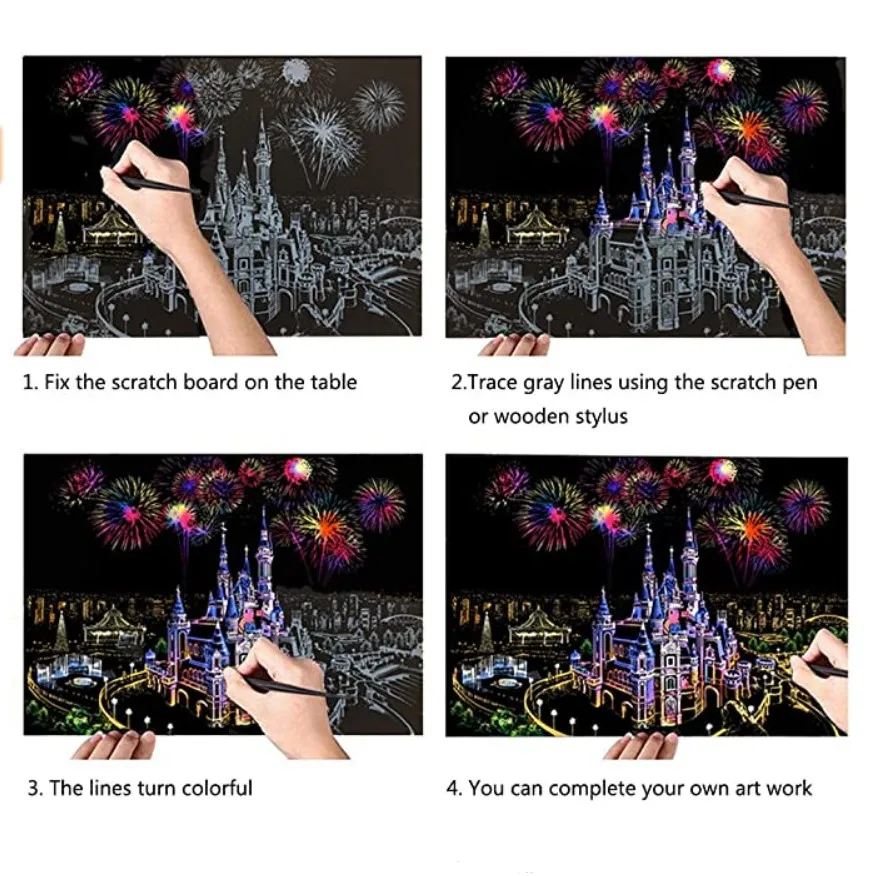 1. Fix the scratch board on the table

2.Trace gray lines using the scratch pen or wooden stylus

3. The lines turn colorful

4. You can complete your own art work