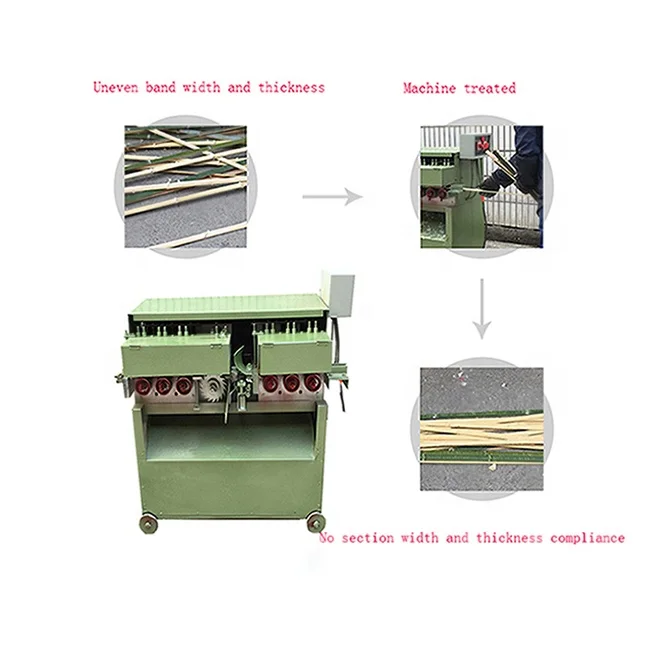 Uneven band width and thickness

Machine treated

No section width and thickness compliance