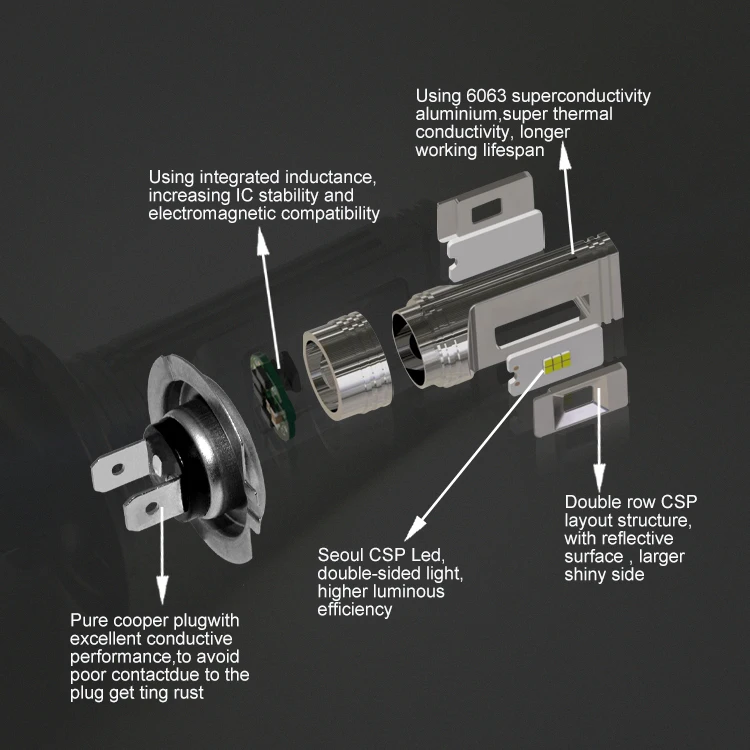 Using 6063 superconductivity aluminium,super thermal conductivity, longer working lifespan

Using integrated inductance, increasing IC stability and electromagnetic compatibility

Double row CSP layout structure, with reflective surface , larger shiny side

Seoul CSP Led, double-sided light, higher luminous efficiency

Pure cooper plugwith excellent conductive performance,to avoid poor contactdue to the plug get ting rust