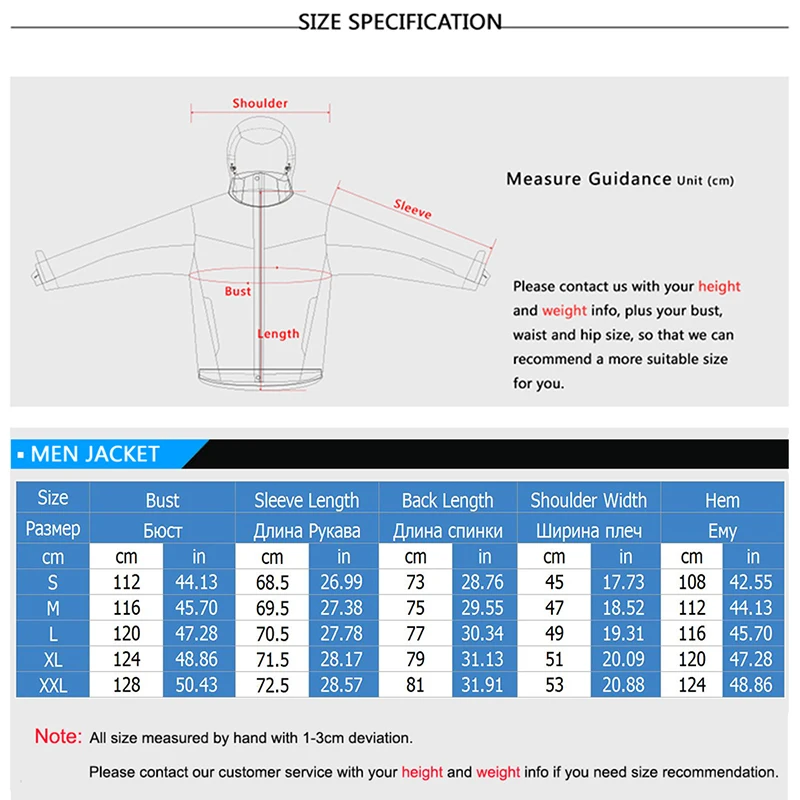 SIZE SPECIFICATION

Shoulder

Sleeve

Bust

Length

Measure Guidance Unit (cm)

Please contact us with your height and weight info, plus your bust, waist and hip size, so that we can recommend a more suitable size for you.

▪ MEN JACKET

| Size | Bust | | Sleeve Length | | Back Length | | Shoulder Width | | Hem | |
|---|---|---|---|---|---|---|---|---|---|---|
| Размер | Бюст | | Длина Рукава | | Длина спинки | | Ширина плеч | | Ему | |
| cm | cm | in | cm | in | cm | in | cm | in | cm | in |
| S | 112 | 44.13 | 68.5 | 26.99 | 73 | 28.76 | 45 | 17.73 | 108 | 42.55 |
| M | 116 | 45.70 | 69.5 | 27.38 | 75 | 29.55 | 47 | 18.52 | 112 | 44.13 |
| L | 120 | 47.28 | 70.5 | 27.78 | 77 | 30.34 | 49 | 19.31 | 116 | 45.70 |
| XL | 124 | 48.86 | 71.5 | 28.17 | 79 | 31.13 | 51 | 20.09 | 120 | 47.28 |
| XXL | 128 | 50.43 | 72.5 | 28.57 | 81 | 31.91 | 53 | 20.88 | 124 | 48.86 |

Note: All size measured by hand with 1-3cm deviation.

Please contact our customer service with your height and weight info if you need size recommendation.