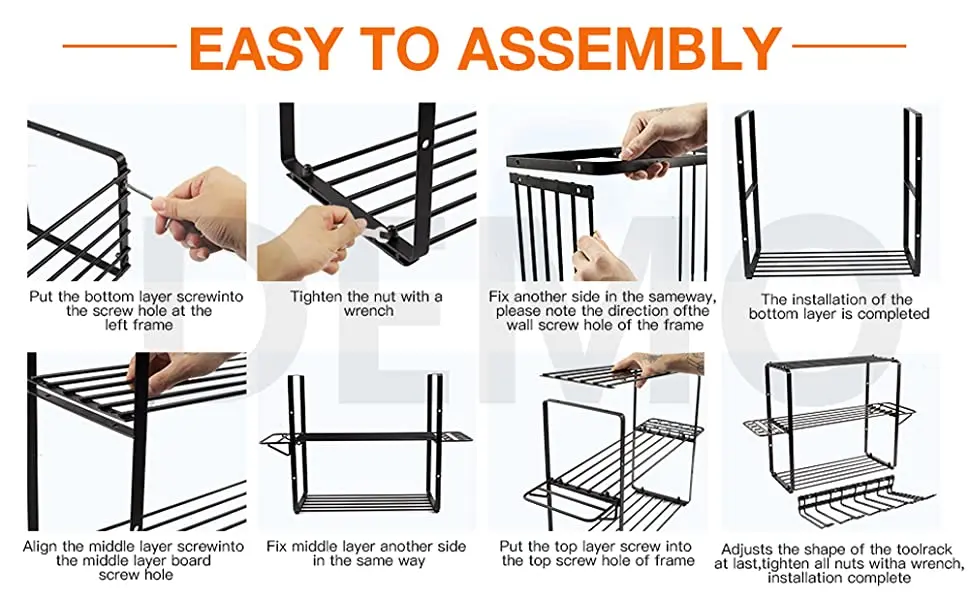 EASY TO ASSEMBLY

DEMO

Put the bottom layer screwinto the screw hole at the left frame

Tighten the nut with a wrench

Fix another side in the sameway, please note the direction ofthe wall screw hole of the frame

The installation of the bottom layer is completed

Align the middle layer screwinto the middle layer board screw hole

Fix middle layer another side in the same way

Put the top layer screw into the top screw hole of frame

Adjusts the shape of the toolrack at last,tighten all nuts witha wrench, installation complete