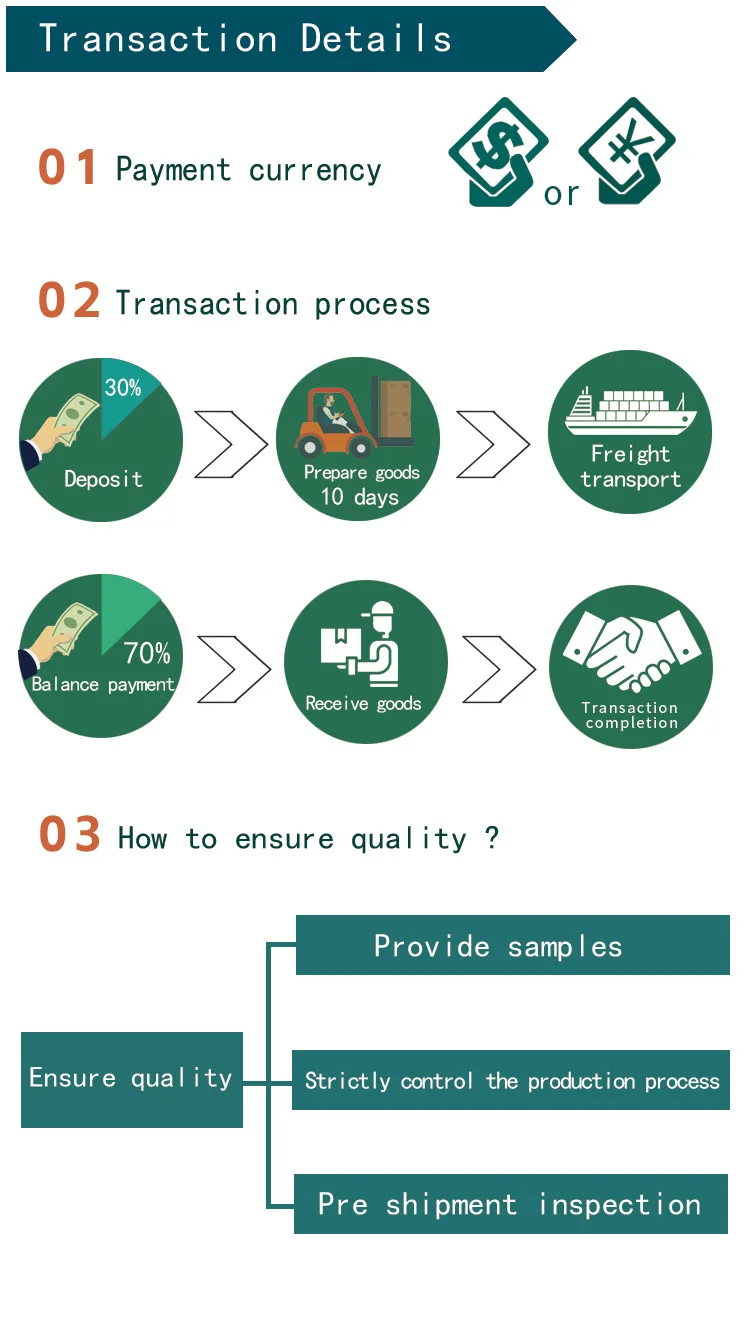 Transaction Details

01 Payment currency

$ or ¥

02 Transaction process

30%
Deposit

Prepare goods
10 days

Freight transport

70%
Balance payment

Receive goods

Transaction completion

03 How to ensure quality ?

Ensure quality

Provide samples

Strictly control the production process

Pre shipment inspection