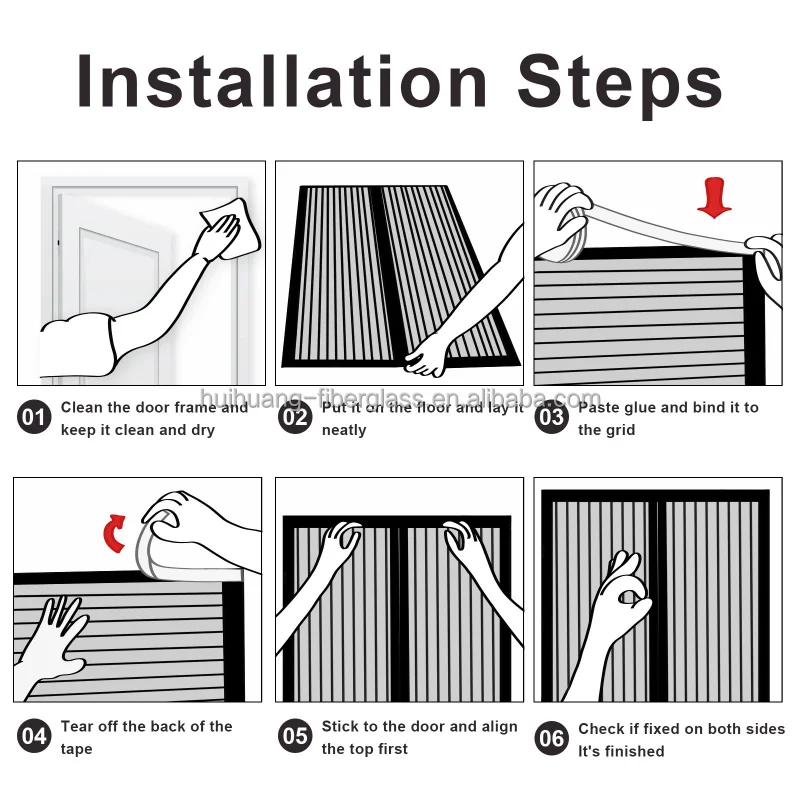 Installation Steps

huihuang-fiberglass.en.alibaba.com

01 Clean the door frame and keep it clean and dry

02 Put it on the floor and lay it neatly

03 Paste glue and bind it to the grid

04 Tear off the back of the tape

05 Stick to the door and align the top first

06 Check if fixed on both sides It's finished