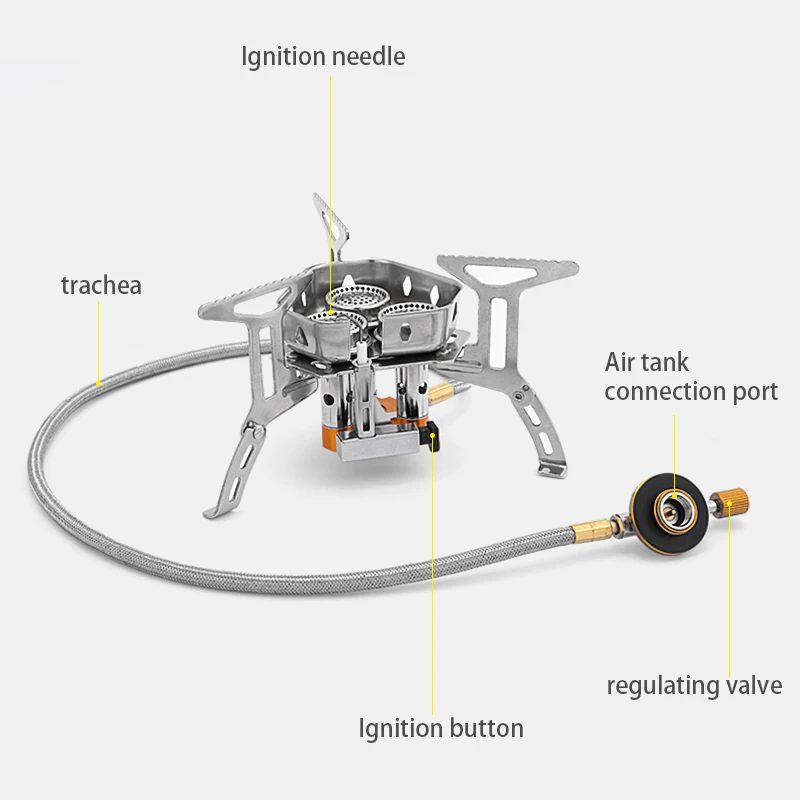 Ignition needle

trachea

Air tank connection port

regulating valve

Ignition button