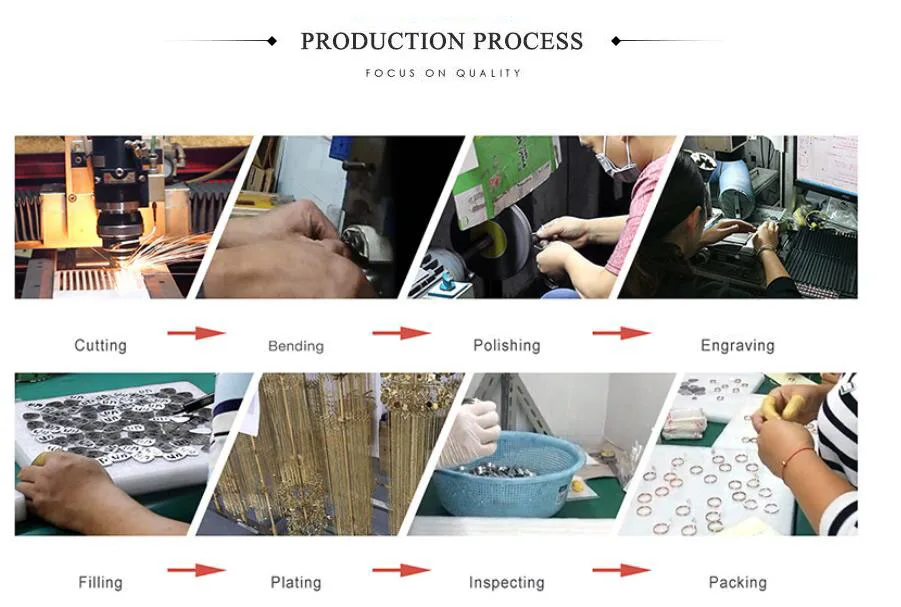 PRODUCTION PROCESS

FOCUS ON QUALITY

Cutting Bending Polishing Engraving

Filling Plating Inspecting Packing