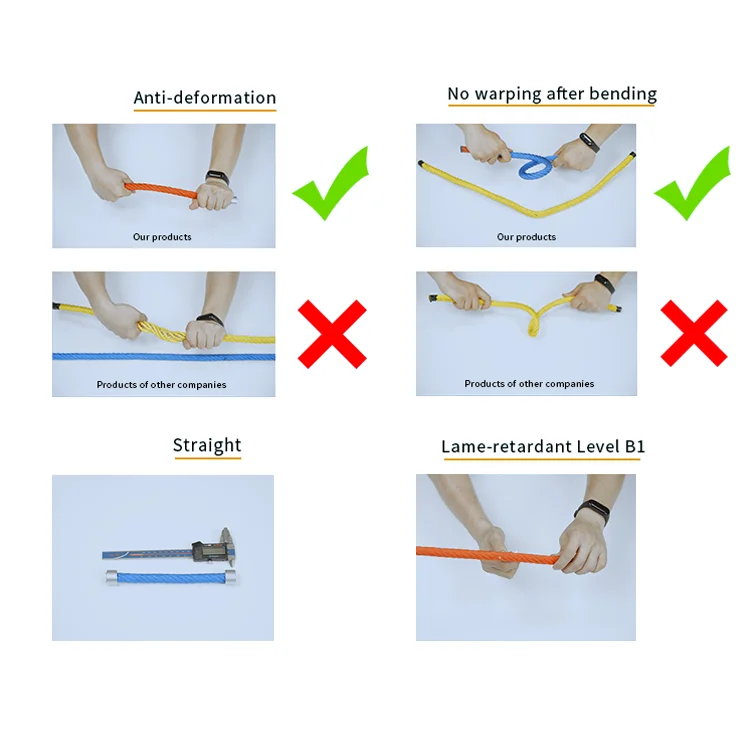 Anti-deformation

Our products

Products of other companies

No warping after bending

Our products

Products of other companies

Straight

Lame-retardant Level B1