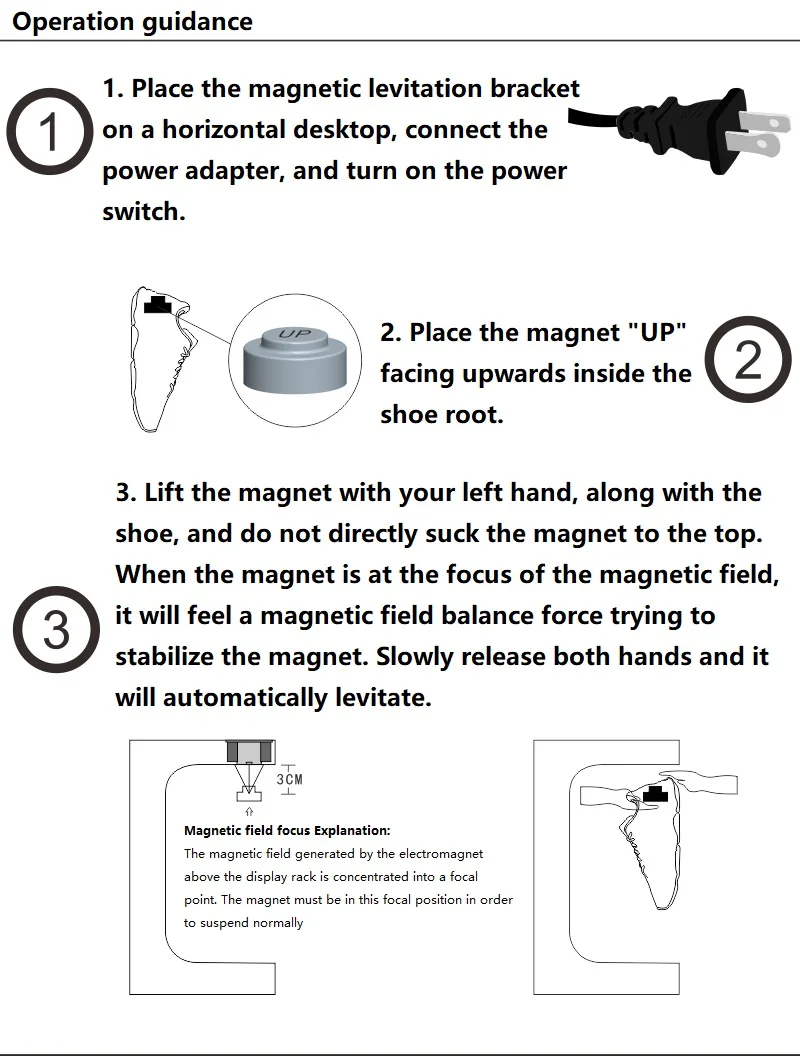 Operation guidance

1

1. Place the magnetic levitation bracket on a horizontal desktop, connect the power adapter, and turn on the power switch.

UP

2. Place the magnet "UP" facing upwards inside the shoe root.

2

3

3. Lift the magnet with your left hand, along with the shoe, and do not directly suck the magnet to the top. When the magnet is at the focus of the magnetic field, it will feel a magnetic field balance force trying to stabilize the magnet. Slowly release both hands and it will automatically levitate.

3CM

Magnetic field focus Explanation:
The magnetic field generated by the electromagnet above the display rack is concentrated into a focal point. The magnet must be in this focal position in order to suspend normally