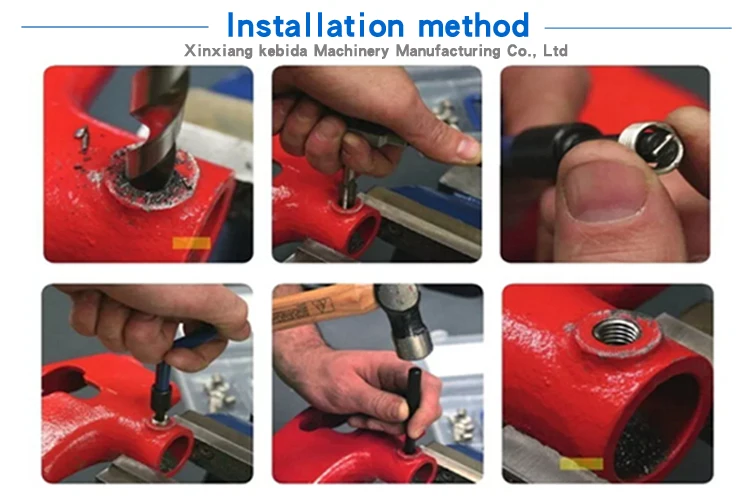 Installation method
Xinxiang kebida Machinery Manufacturing Co., Ltd