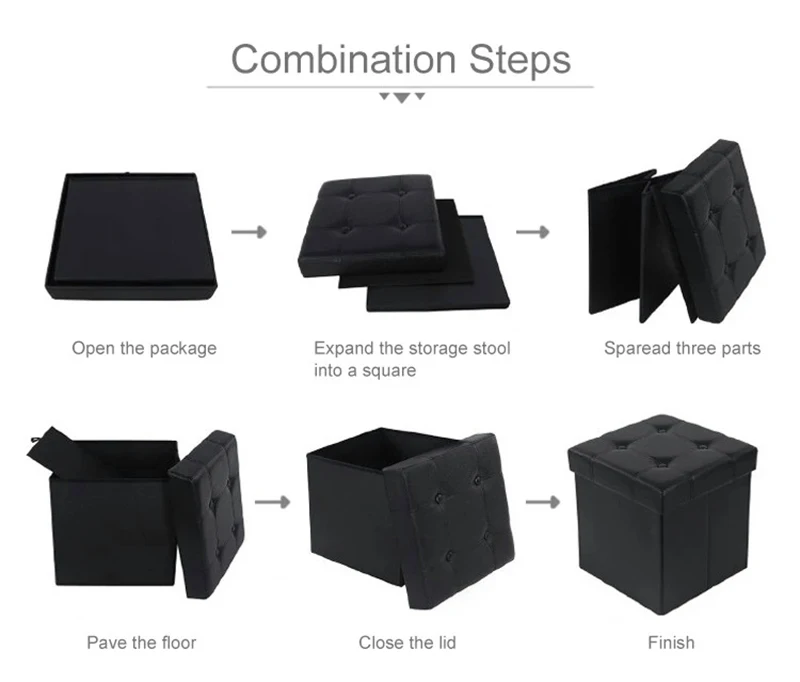 Combination Steps

Open the package

Expand the storage stool into a square

Sparead three parts

Pave the floor

Close the lid

Finish