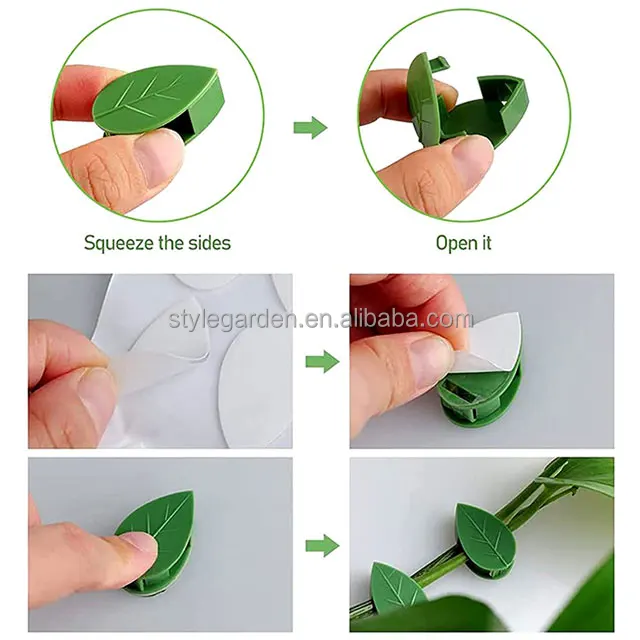 Squeeze the sides

Open it

stylegarden.en.alibaba.com