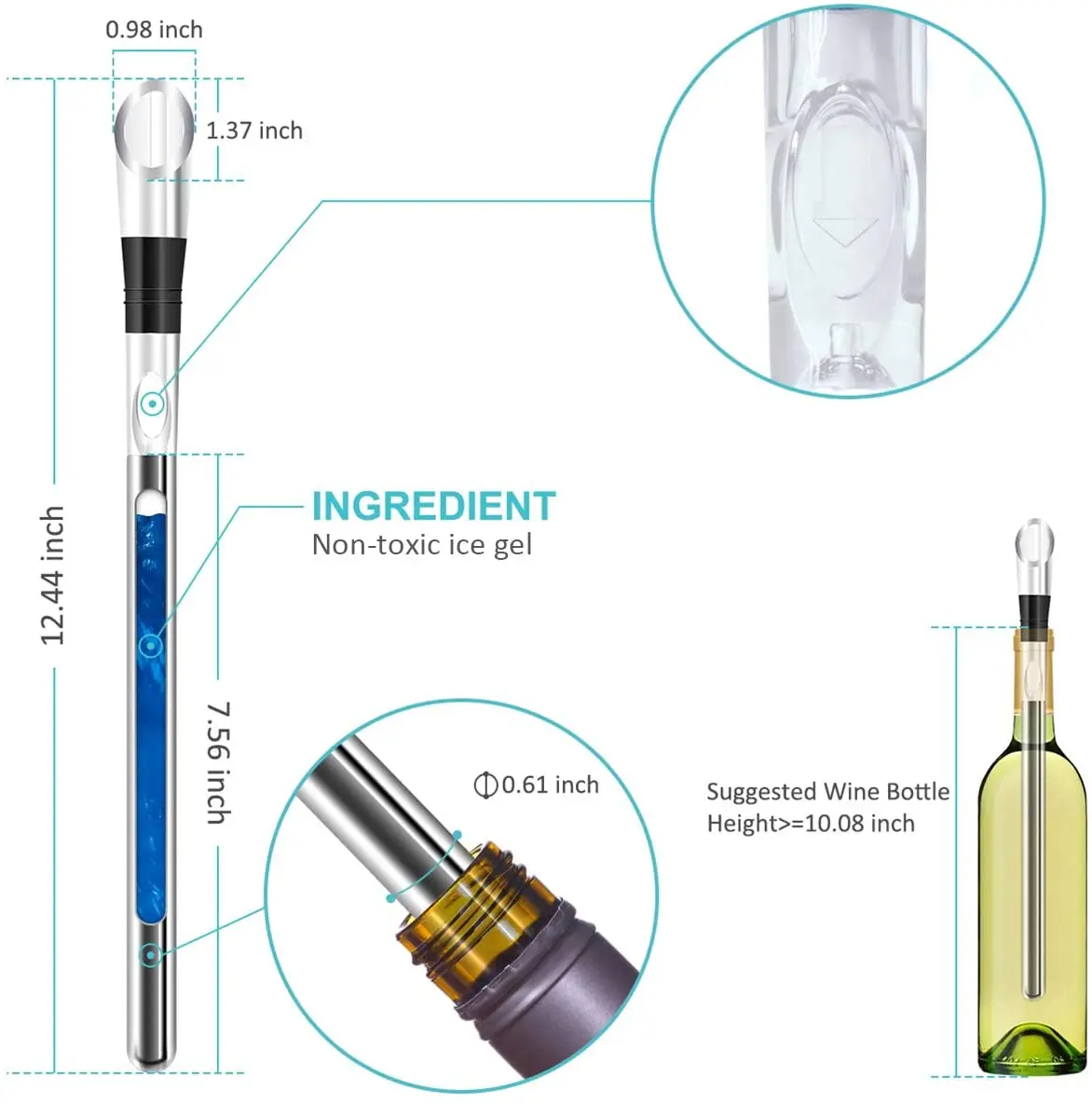 0.98 inch

1.37 inch

12.44 inch

INGREDIENT
Non-toxic ice gel

7.56 inch

0.61 inch

Suggested Wine Bottle Height>=10.08 inch