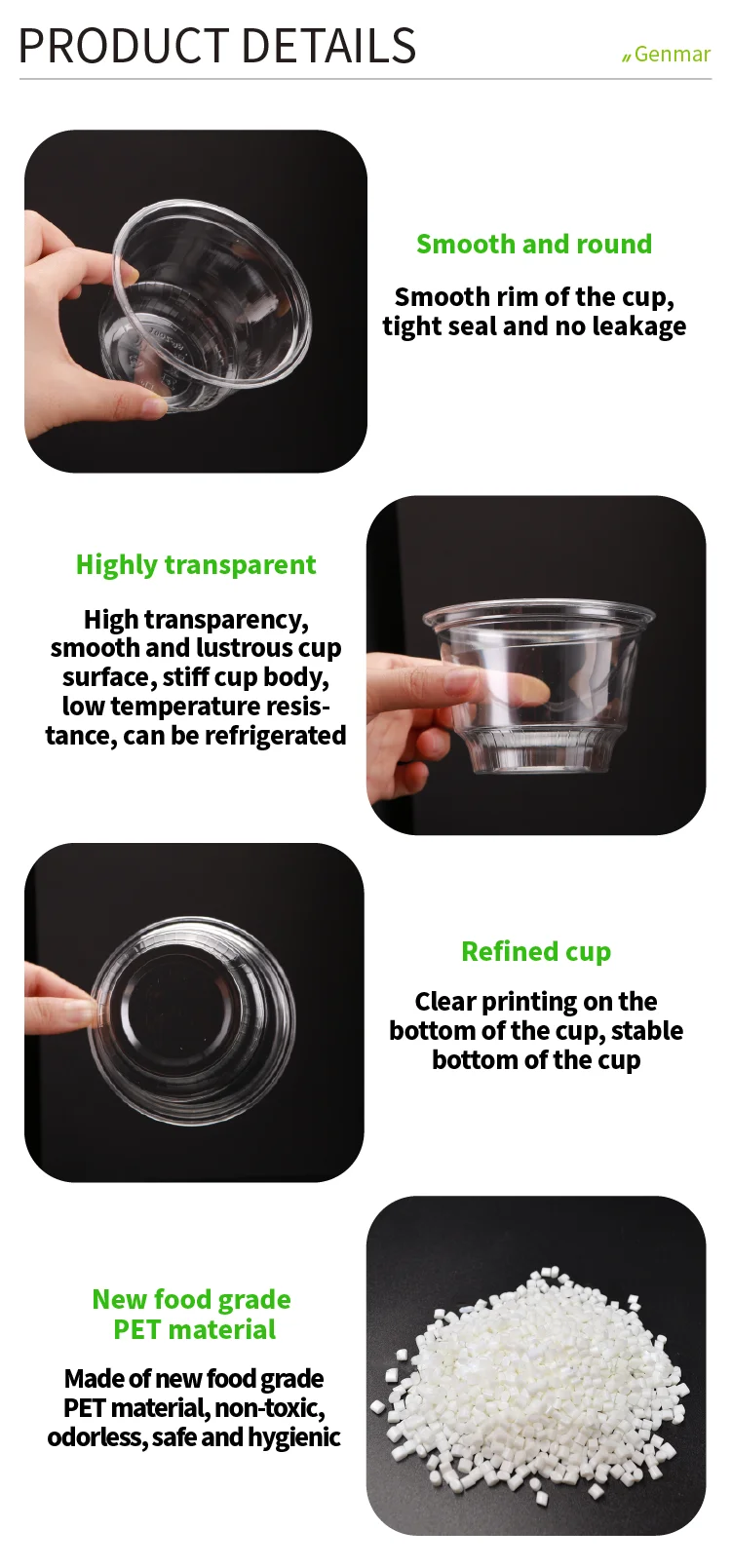 PRODUCT DETAILS

Genmar

Smooth and round

Smooth rim of the cup, tight seal and no leakage

Highly transparent

High transparency, smooth and lustrous cup surface, stiff cup body, low temperature resistance, can be refrigerated

Refined cup

Clear printing on the bottom of the cup, stable bottom of the cup

New food grade PET material

Made of new food grade PET material, non-toxic, odorless, safe and hygienic