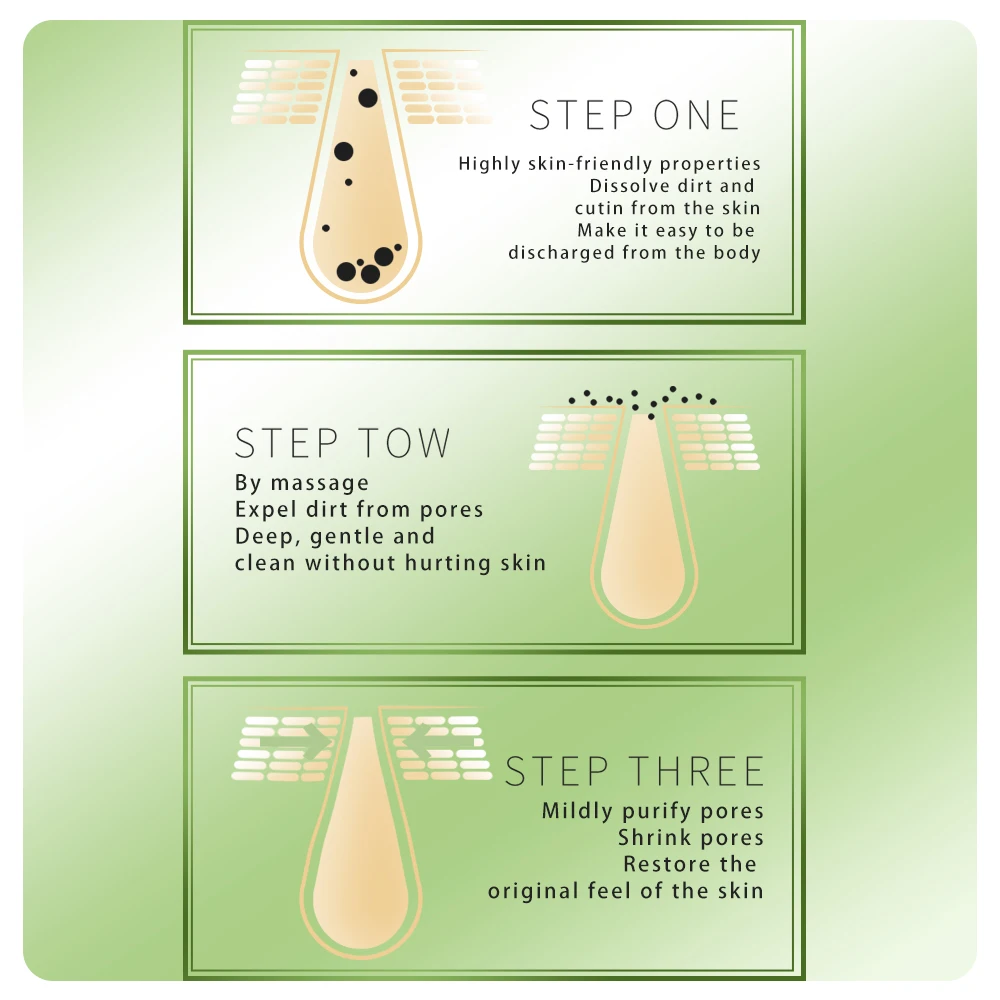 STEP ONE

Highly skin-friendly properties
Dissolve dirt and
cutin from the skin
Make it easy to be
discharged from the body

STEP TOW

By massage
Expel dirt from pores
Deep, gentle and
clean without hurting skin

STEP THREE

Mildly purify pores
Shrink pores
Restore the
original feel of the skin