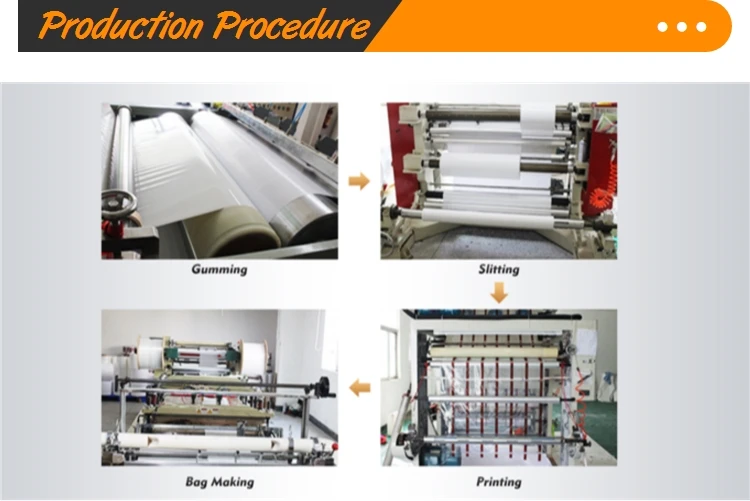 Production Procedure

Gumming

Slitting

Bag Making

Printing