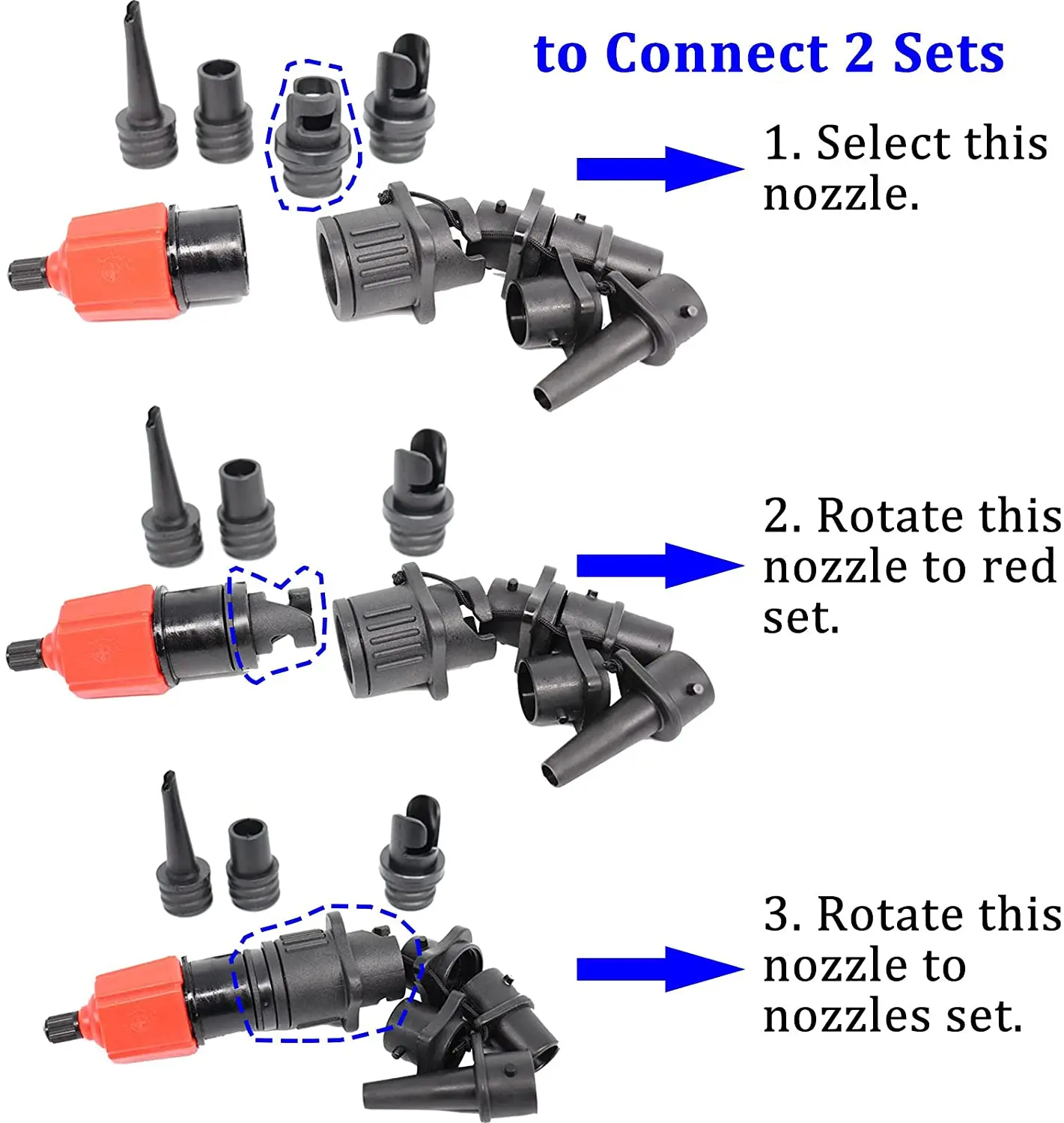 to Connect 2 Sets

1. Select this nozzle.

2. Rotate this nozzle to red set.

3. Rotate this nozzle to nozzles set.