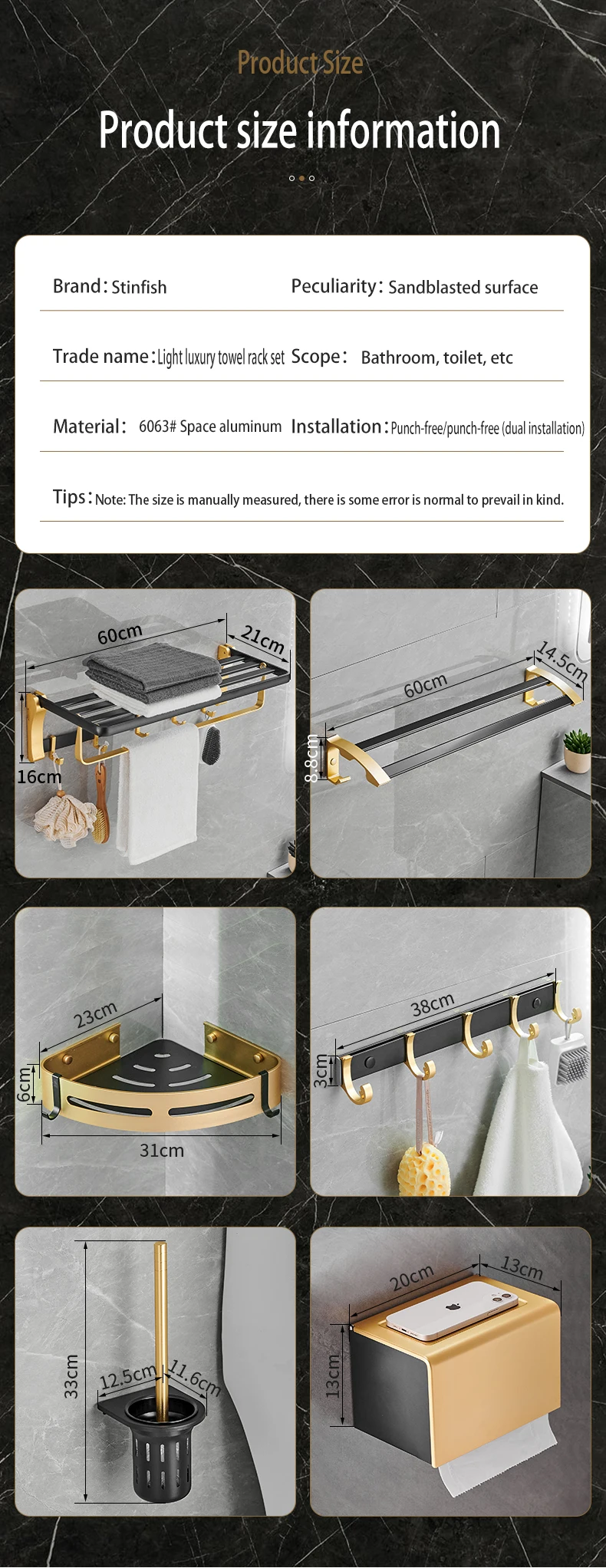 Product Size

Product size information

Brand: Stinfish

Peculiarity: Sandblasted surface

Trade name: Light luxury towel rack set

Scope: Bathroom, toilet, etc

Material: 6063# Space aluminum

Installation: Punch-free/punch-free (dual installation)

Tips: Note: The size is manually measured, there is some error is normal to prevail in kind.

60cm
21cm
16cm

60cm
14.5cm
8.8cm

23cm
6cm
31cm

38cm
3cm

33cm
12.5cm
11.6cm

20cm
13cm
13cm