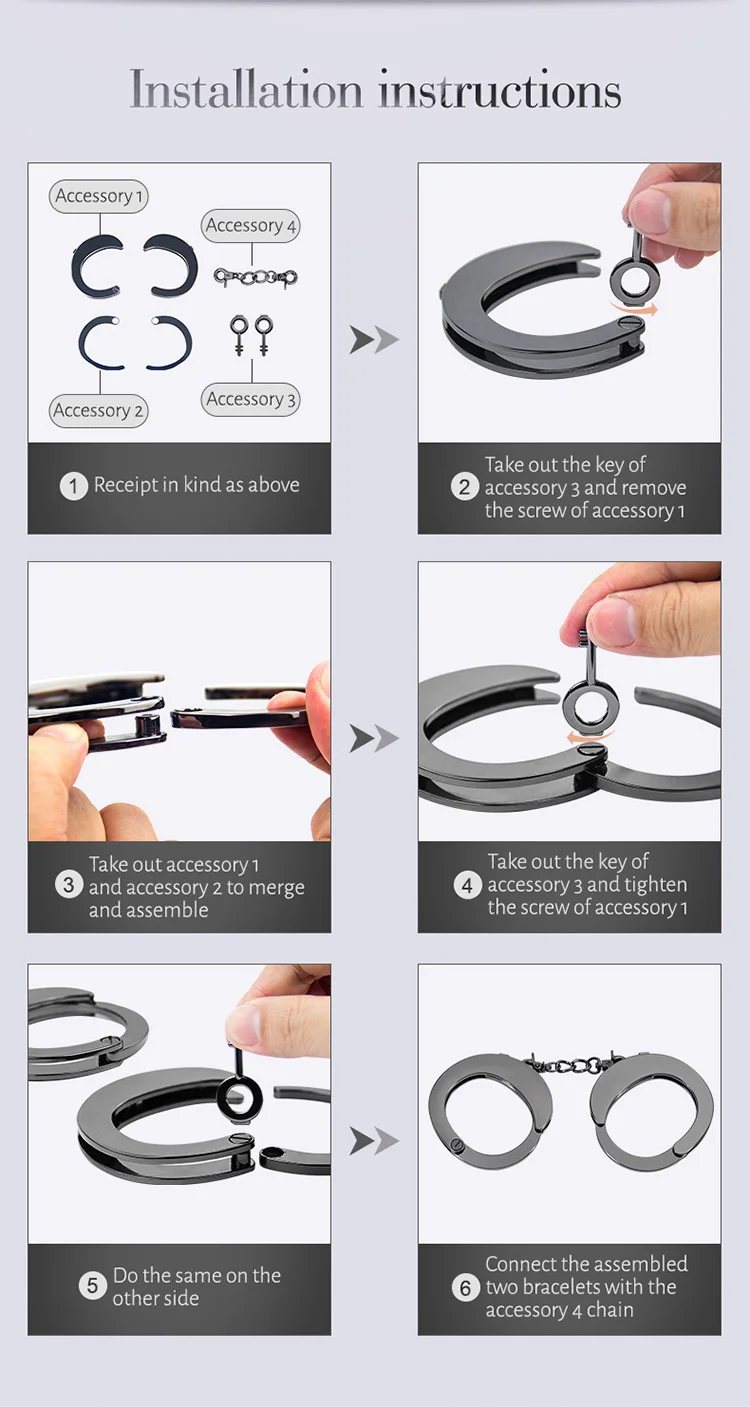 Installation instructions

Accessory 1
Accessory 4
Accessory 2
Accessory 3

1 Receipt in kind as above

2 Take out the key of accessory 3 and remove the screw of accessory 1

3 Take out accessory 1 and accessory 2 to merge and assemble

4 Take out the key of accessory 3 and tighten the screw of accessory 1

5 Do the same on the other side

6 Connect the assembled two bracelets with the accessory 4 chain