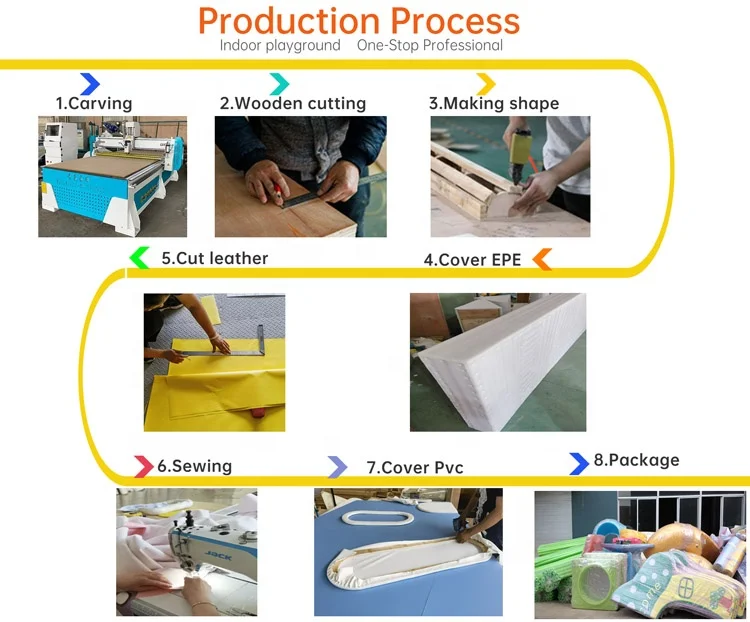 Production Process
Indoor playground One-Stop Professional

1.Carving
2.Wooden cutting
3.Making shape
5.Cut leather
4.Cover EPE
6.Sewing
7.Cover Pvc
8.Package

JACK