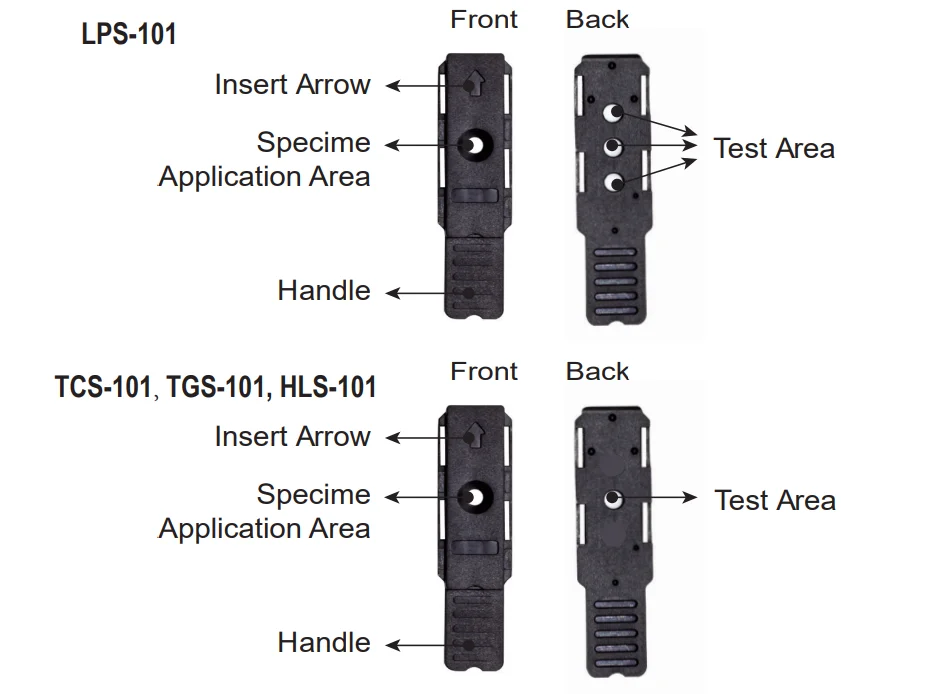 LPS-101

Front Back

Insert Arrow

Specime Application Area

Handle

Test Area

TCS-101, TGS-101, HLS-101

Front Back

Insert Arrow

Specime Application Area

Handle

Test Area