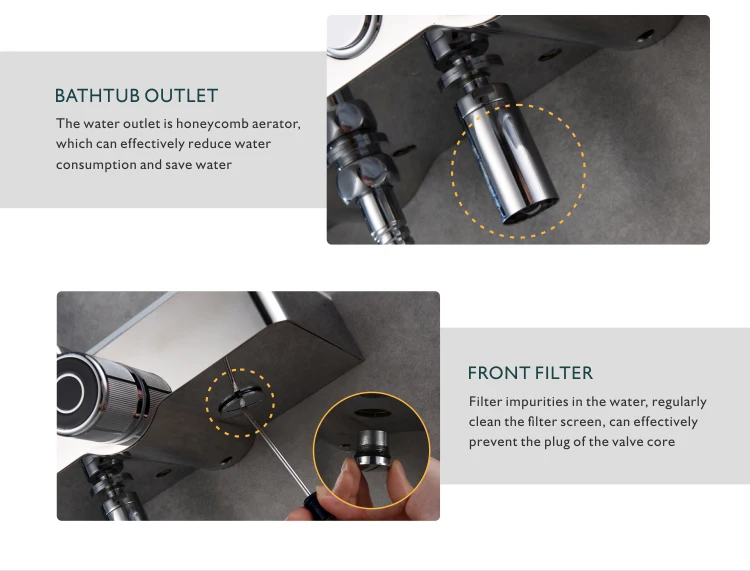 BATHTUB OUTLET

The water outlet is honeycomb aerator, which can effectively reduce water consumption and save water

FRONT FILTER

Filter impurities in the water, regularly clean the filter screen, can effectively prevent the plug of the valve core