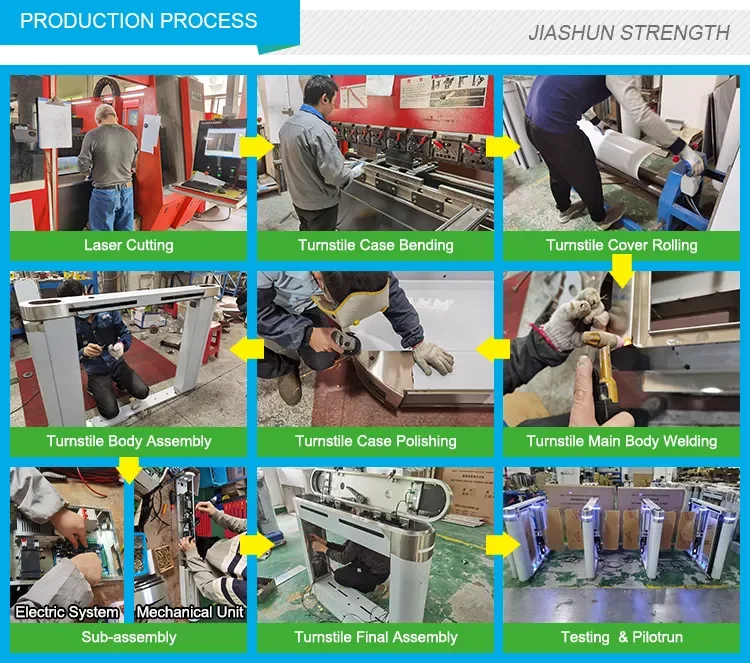 PRODUCTION PROCESS

JIASHUN STRENGTH

Laser Cutting

Turnstile Case Bending

Turnstile Cover Rolling

Turnstile Body Assembly

Turnstile Case Polishing

Turnstile Main Body Welding

Electric System

Mechanical Unit

Sub-assembly

Turnstile Final Assembly

Testing & Pilotrun