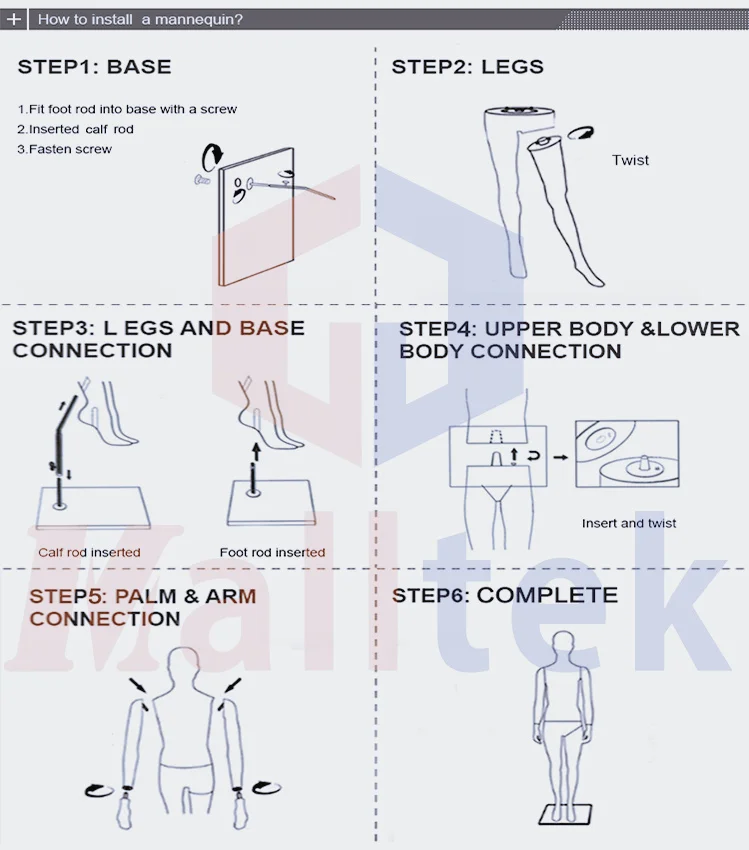 + How to install a mannequin?

STEP1: BASE

1.Fit foot rod into base with a screw
2.Inserted calf rod
3.Fasten screw

STEP2: LEGS

Twist

STEP3: L EGS AND BASE CONNECTION

Calf rod inserted

Foot rod inserted

STEP4: UPPER BODY &LOWER BODY CONNECTION

Insert and twist

STEP5: PALM & ARM CONNECTION

STEP6: COMPLETE

Malltek