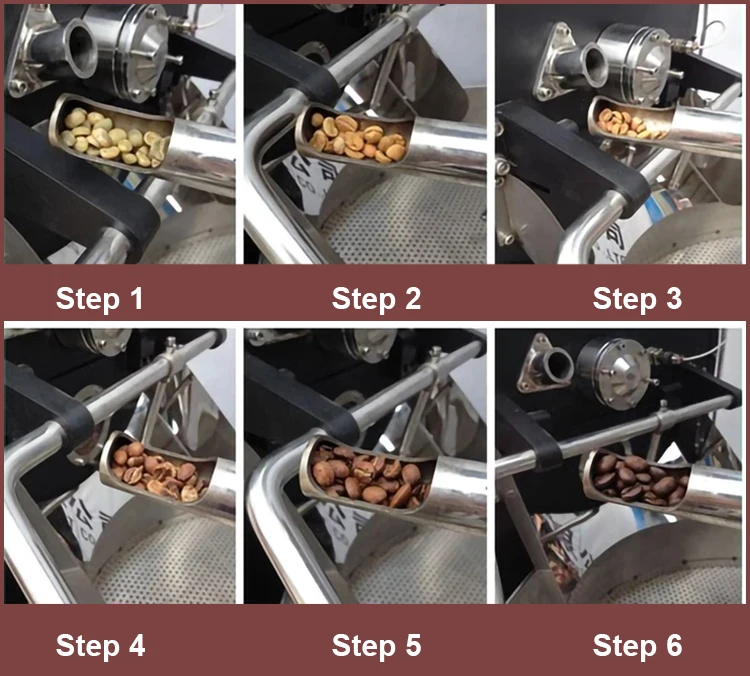 Step 1

Step 2

Step 3

Step 4

Step 5

Step 6